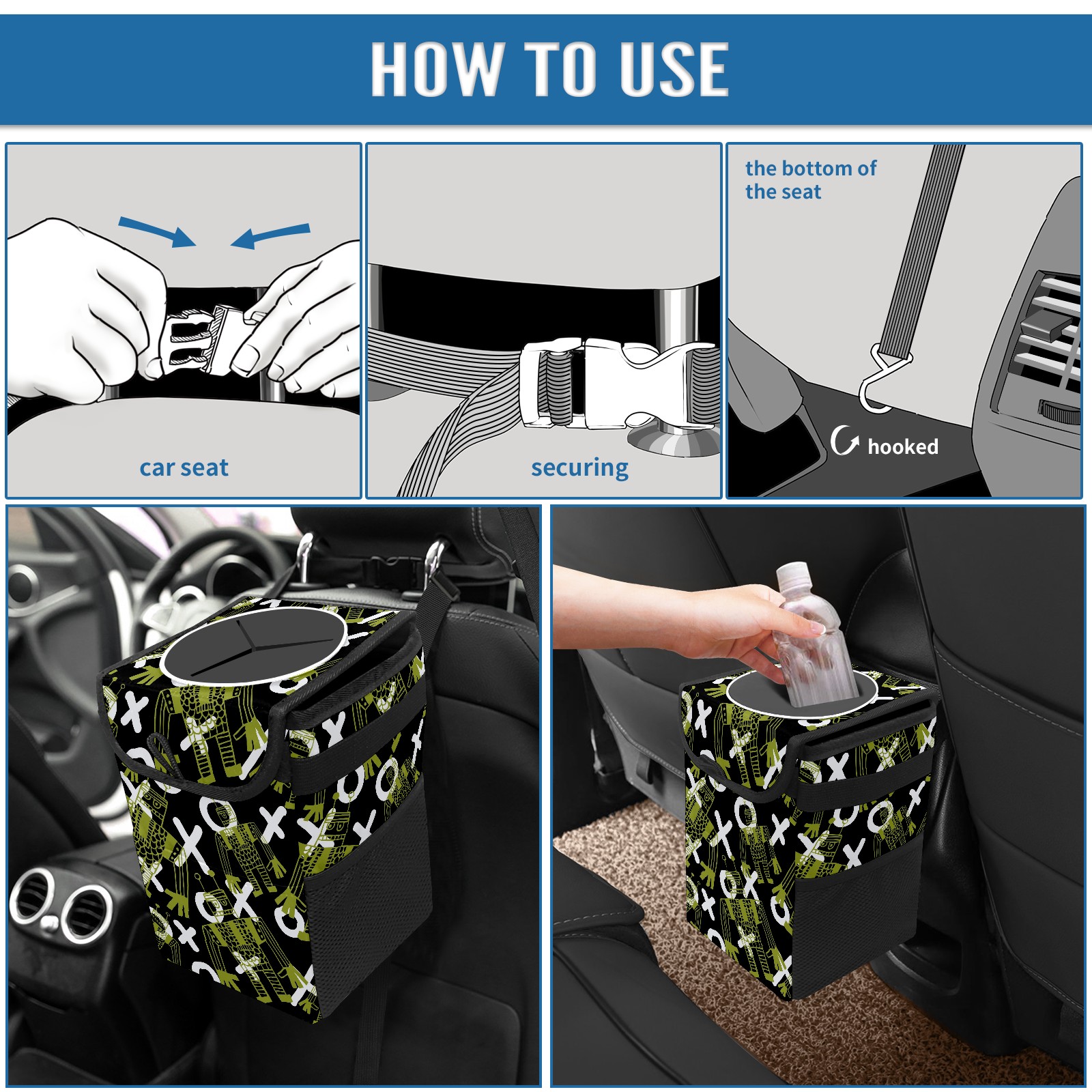 HOW TO USE

car seat

securing

the bottom of the seat

hooked