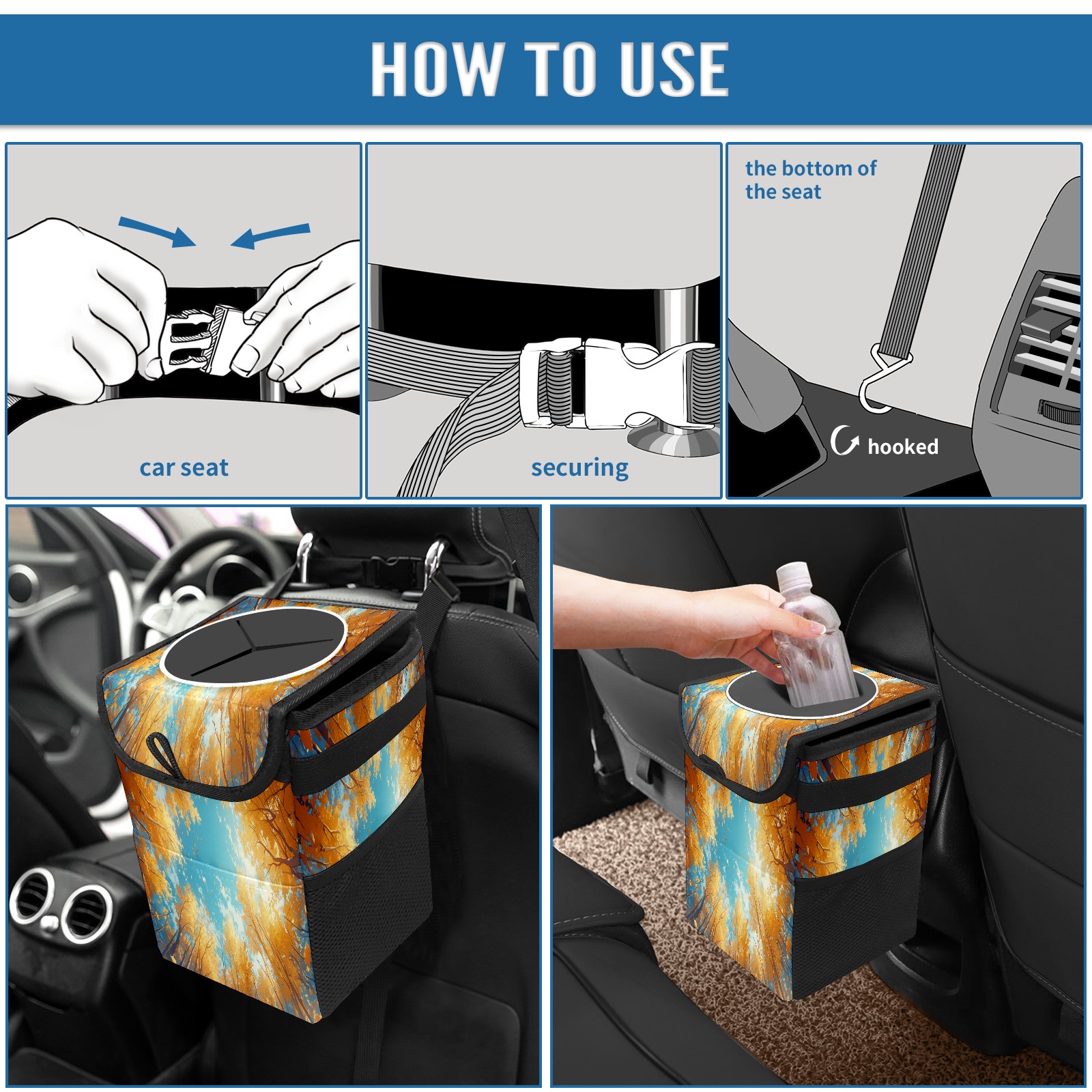 HOW TO USE

car seat

securing

the bottom of the seat

hooked