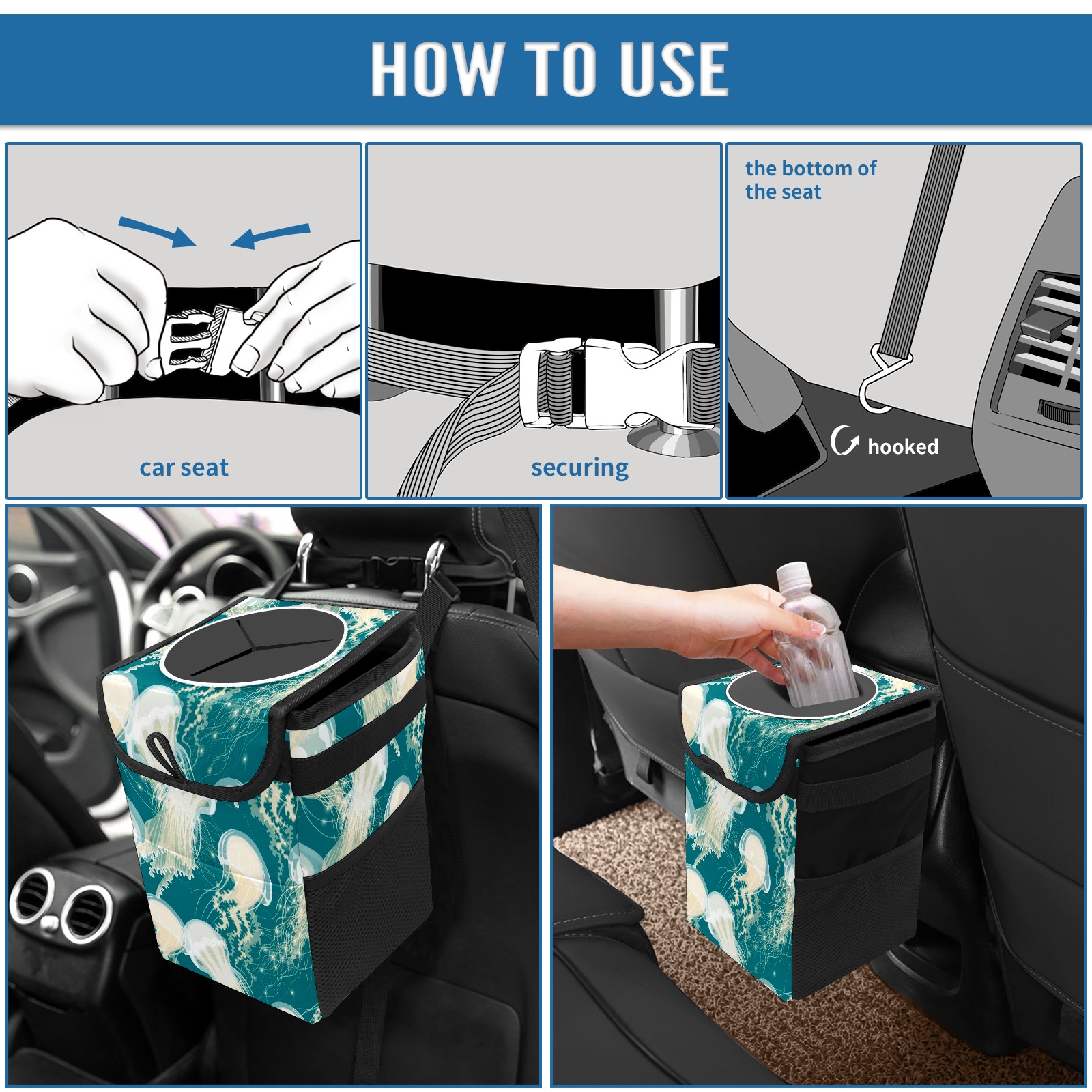 HOW TO USE

car seat

securing

the bottom of the seat

hooked