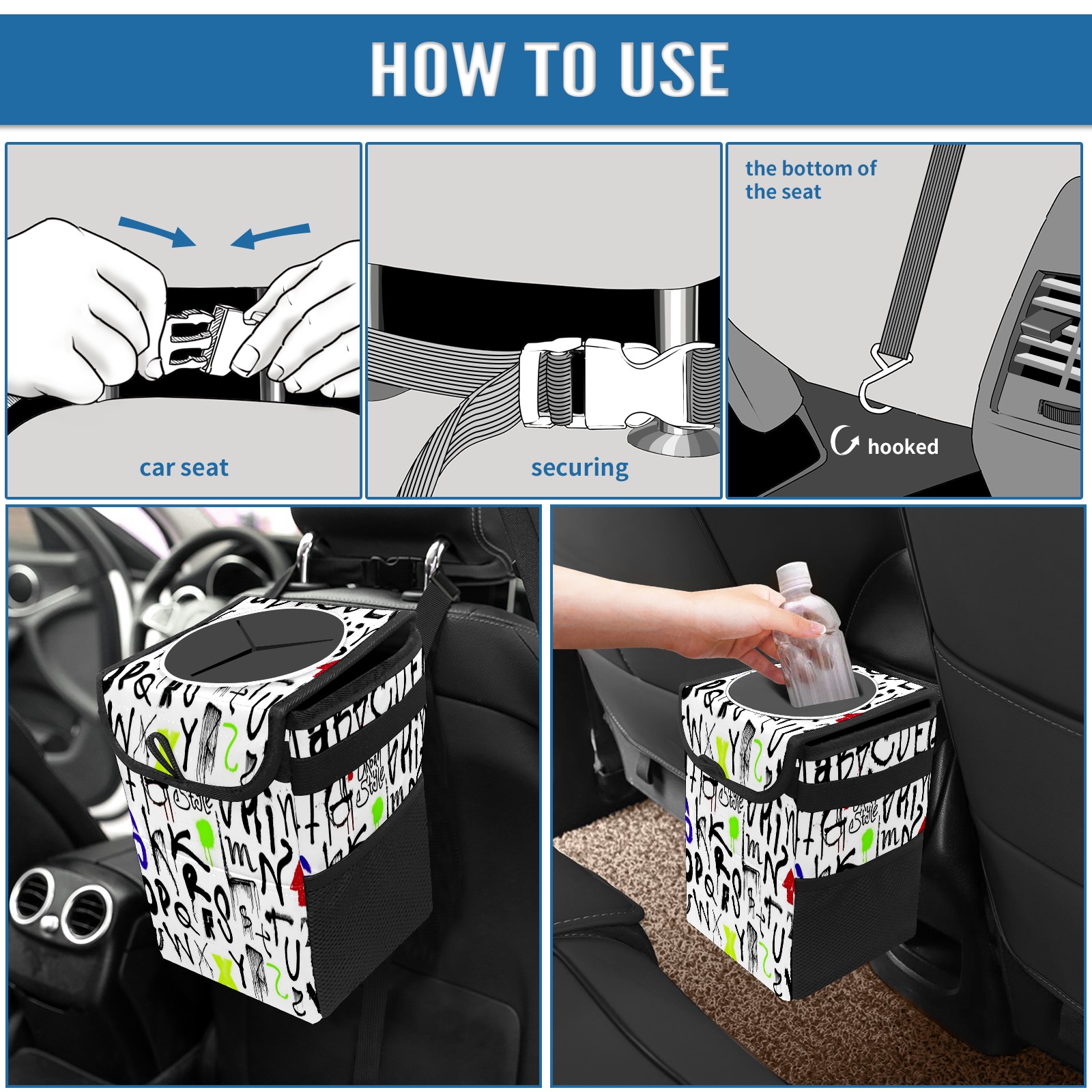 HOW TO USE

car seat

securing

the bottom of the seat

hooked