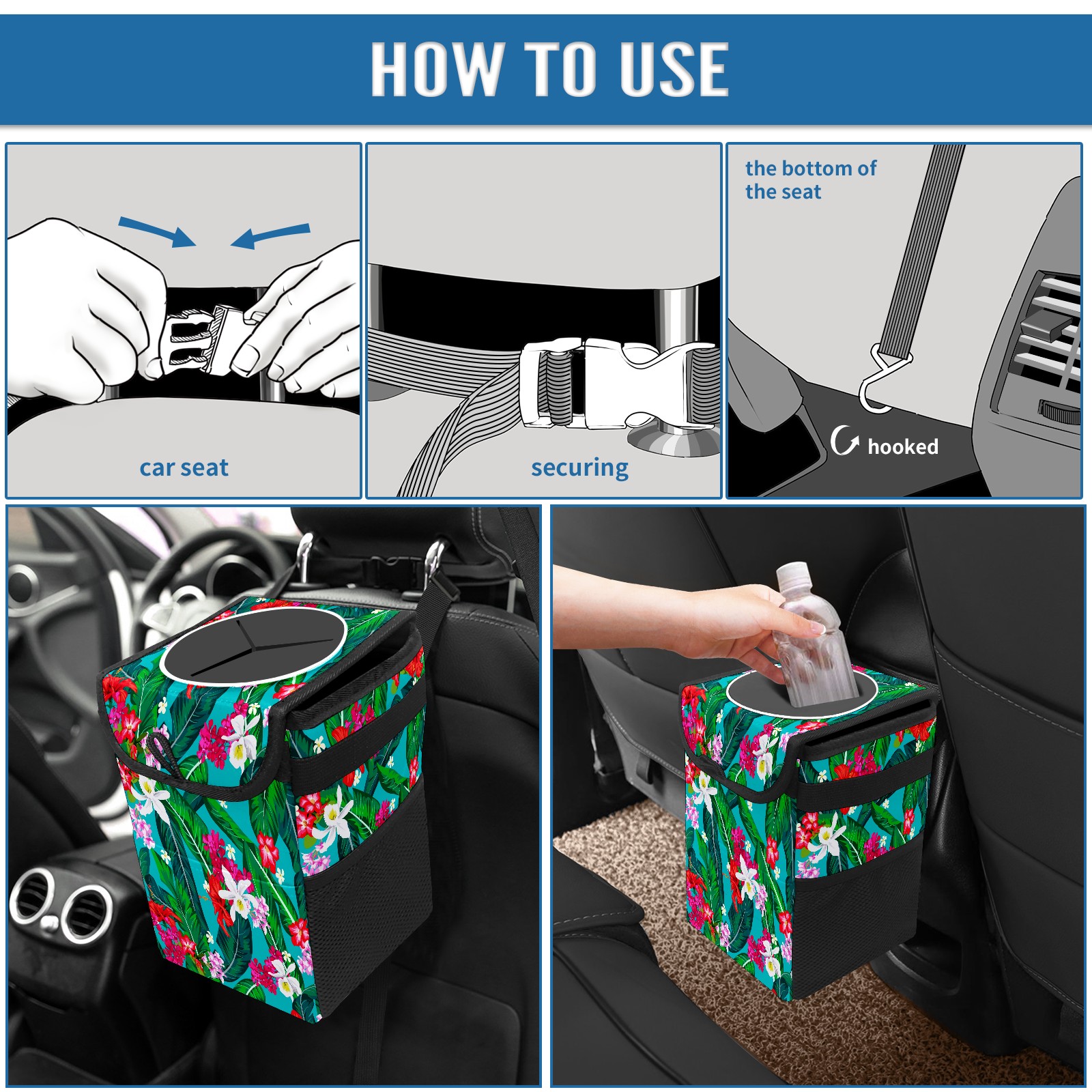 HOW TO USE

car seat

securing

the bottom of the seat

hooked