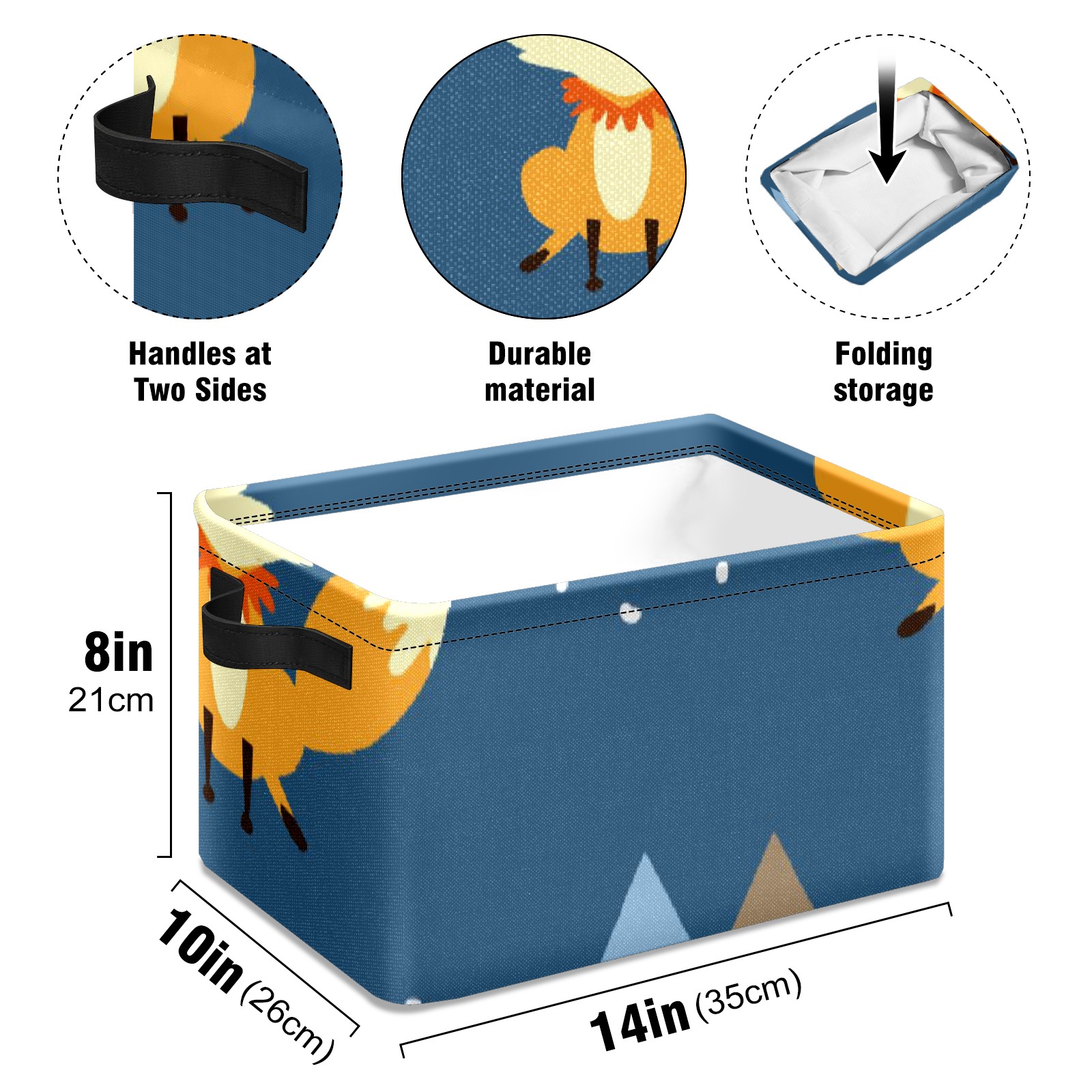 Handles at Two Sides

Durable material

Folding storage

8in
21cm

10in (26cm)

14in (35cm)