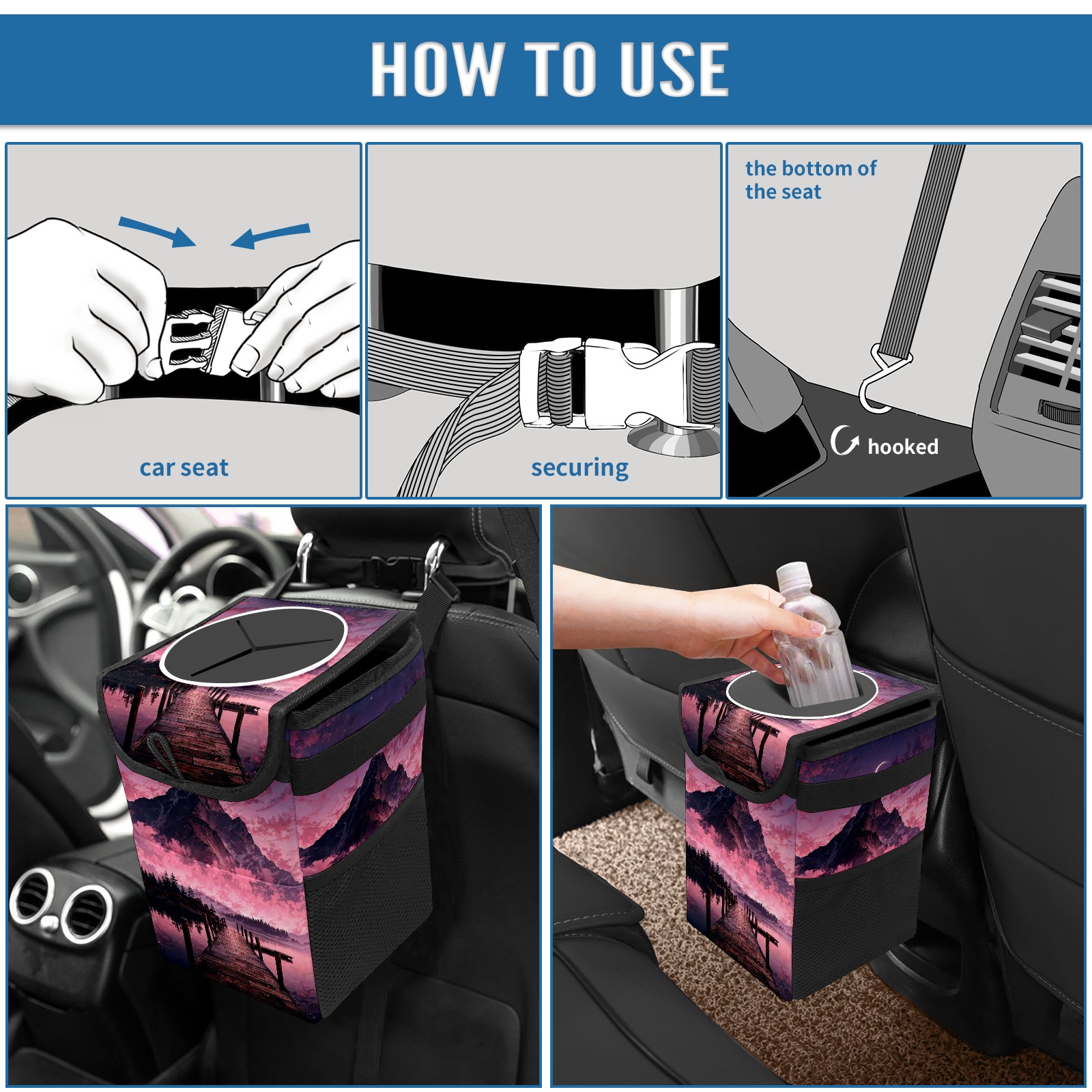 HOW TO USE

car seat

securing

the bottom of the seat

hooked