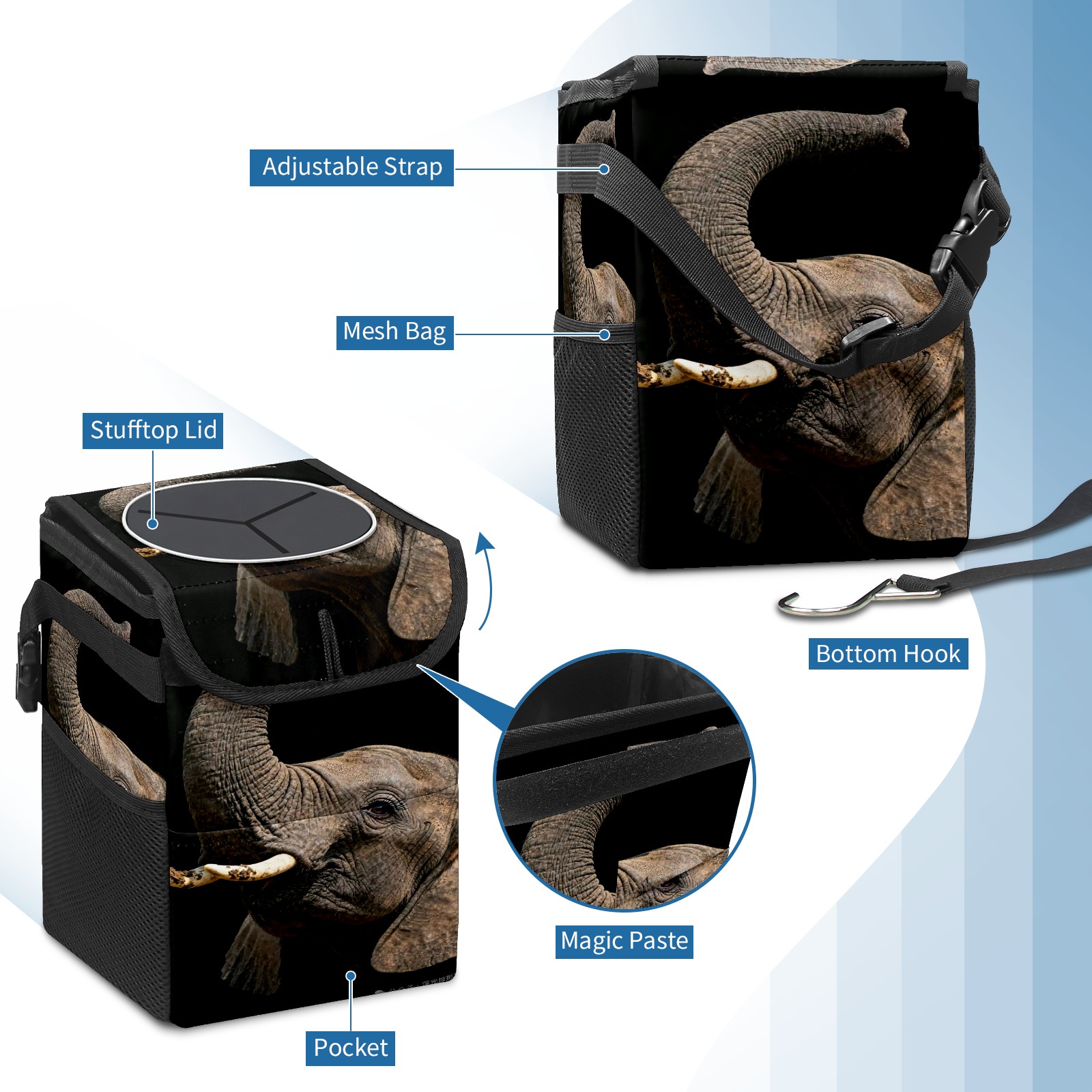 Adjustable Strap

Mesh Bag

Stufftop Lid

Bottom Hook

Magic Paste

Pocket