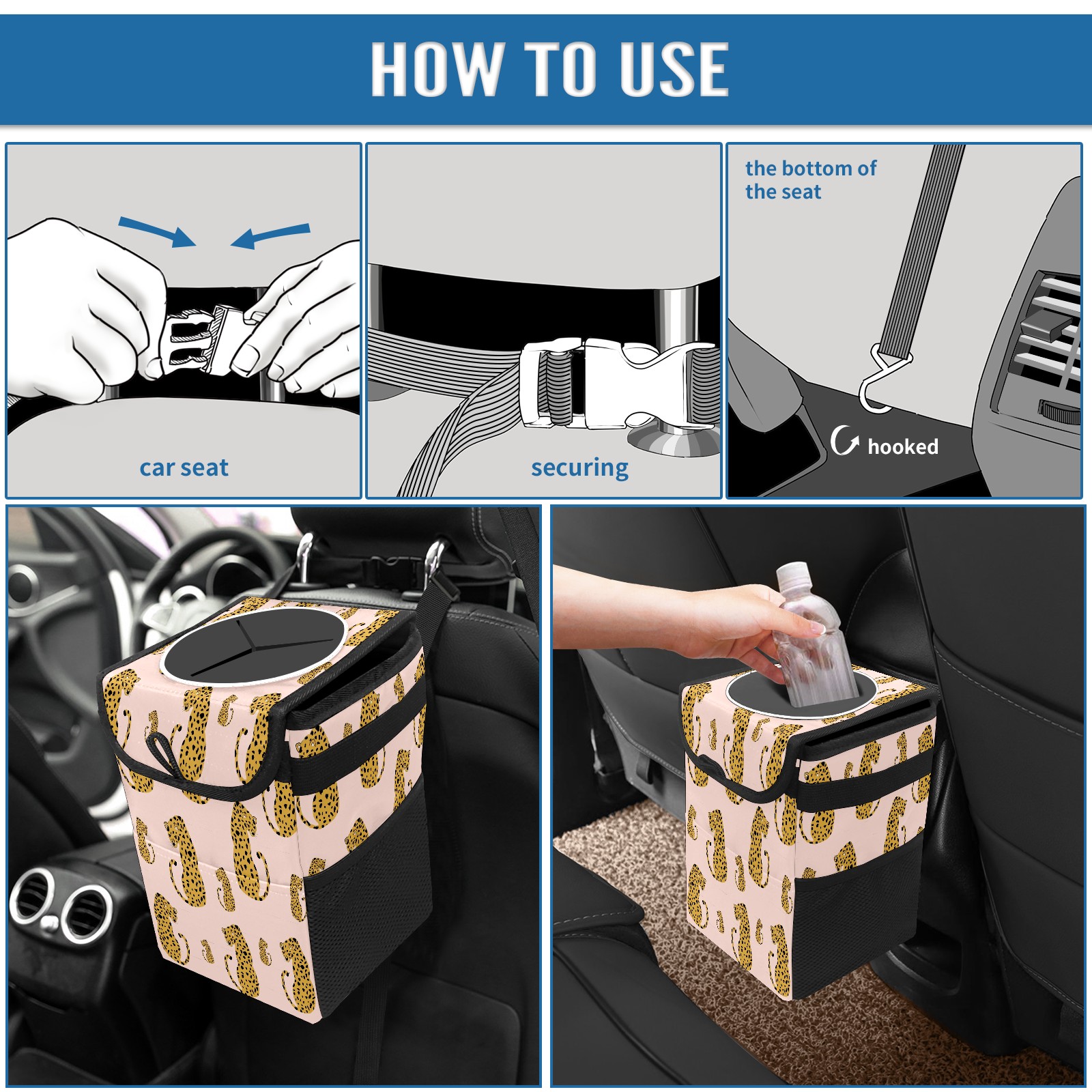 HOW TO USE

car seat

securing

the bottom of the seat

hooked