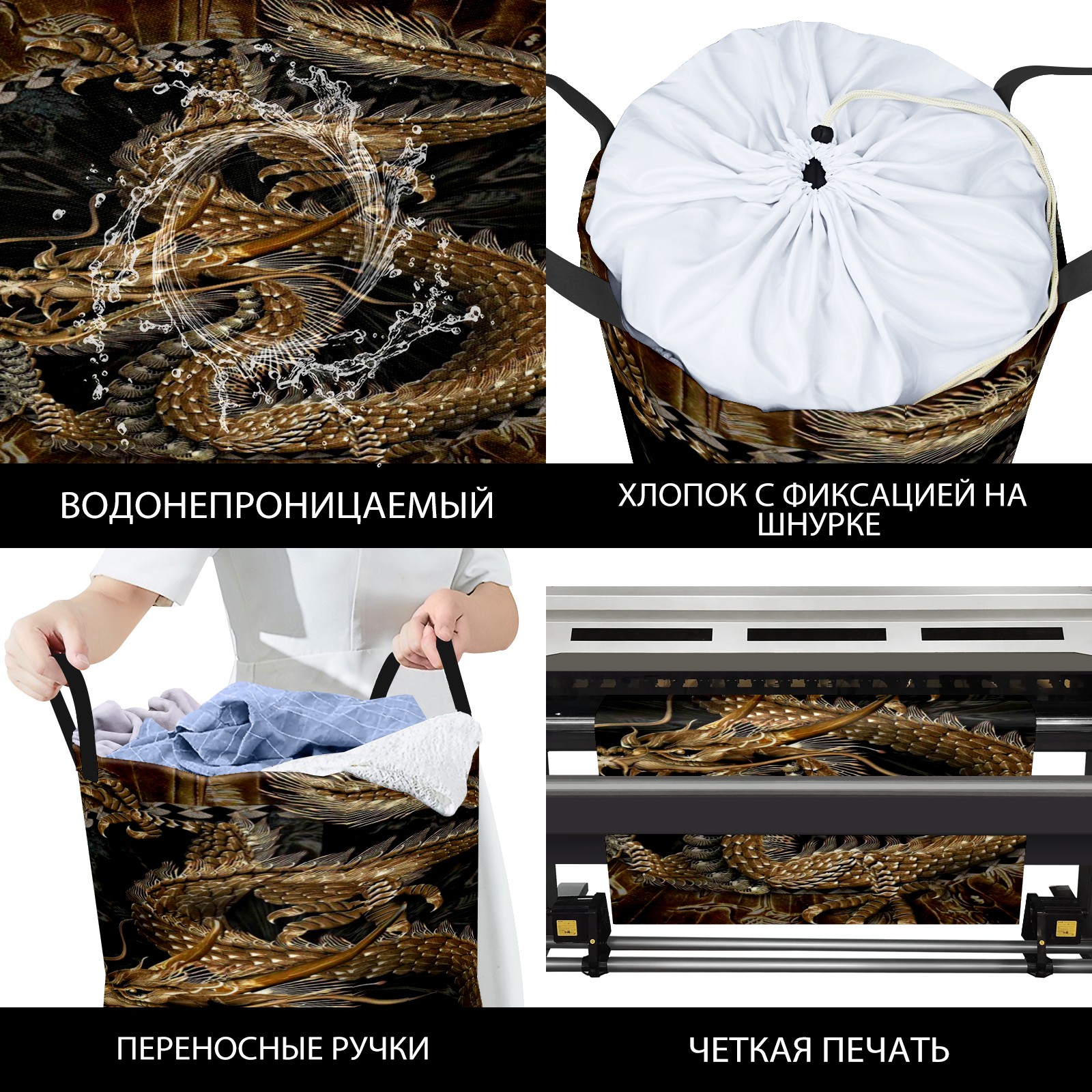 ВОДОНЕПРОНИЦАЕМЫЙ

ХЛОПОК С ФИКСАЦИЕЙ НА ШНУРКЕ

ПЕРЕНОСНЫЕ РУЧКИ

ЧЕТКАЯ ПЕЧАТЬ