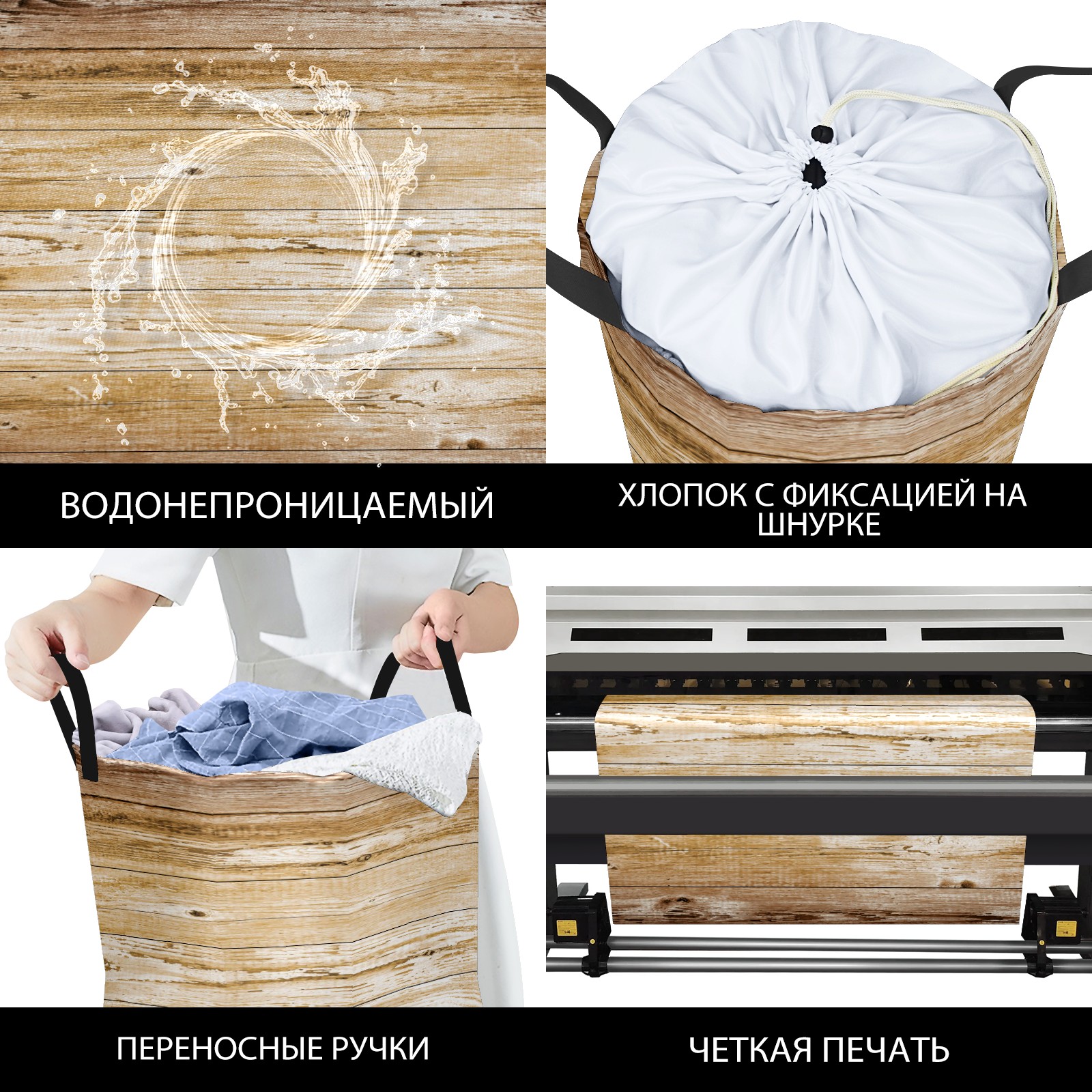 ВОДОНЕПРОНИЦАЕМЫЙ

ХЛОПОК С ФИКСАЦИЕЙ НА ШНУРКЕ

ПЕРЕНОСНЫЕ РУЧКИ

ЧЕТКАЯ ПЕЧАТЬ