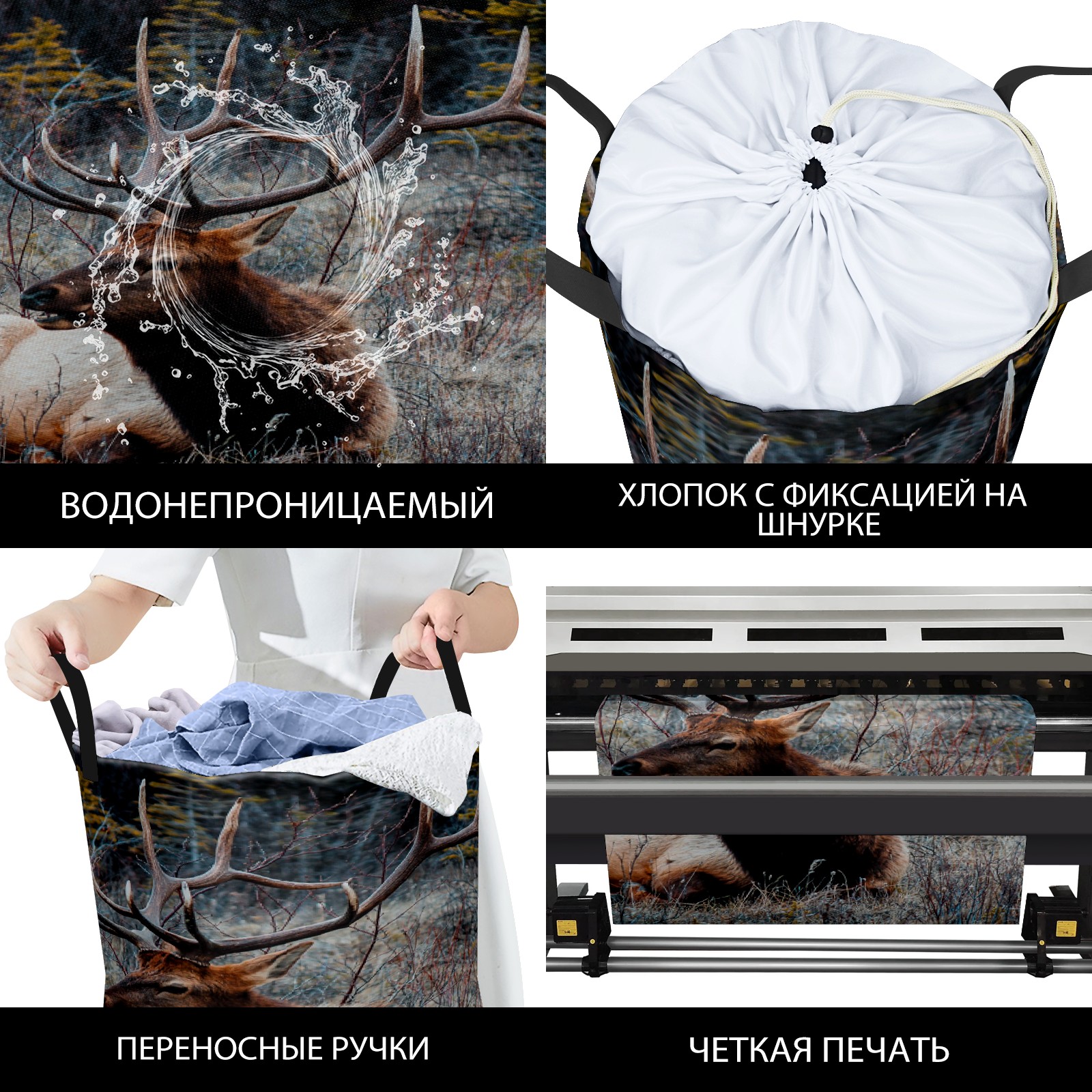 ВОДОНЕПРОНИЦАЕМЫЙ

ХЛОПОК С ФИКСАЦИЕЙ НА ШНУРКЕ

ПЕРЕНОСНЫЕ РУЧКИ

ЧЕТКАЯ ПЕЧАТЬ