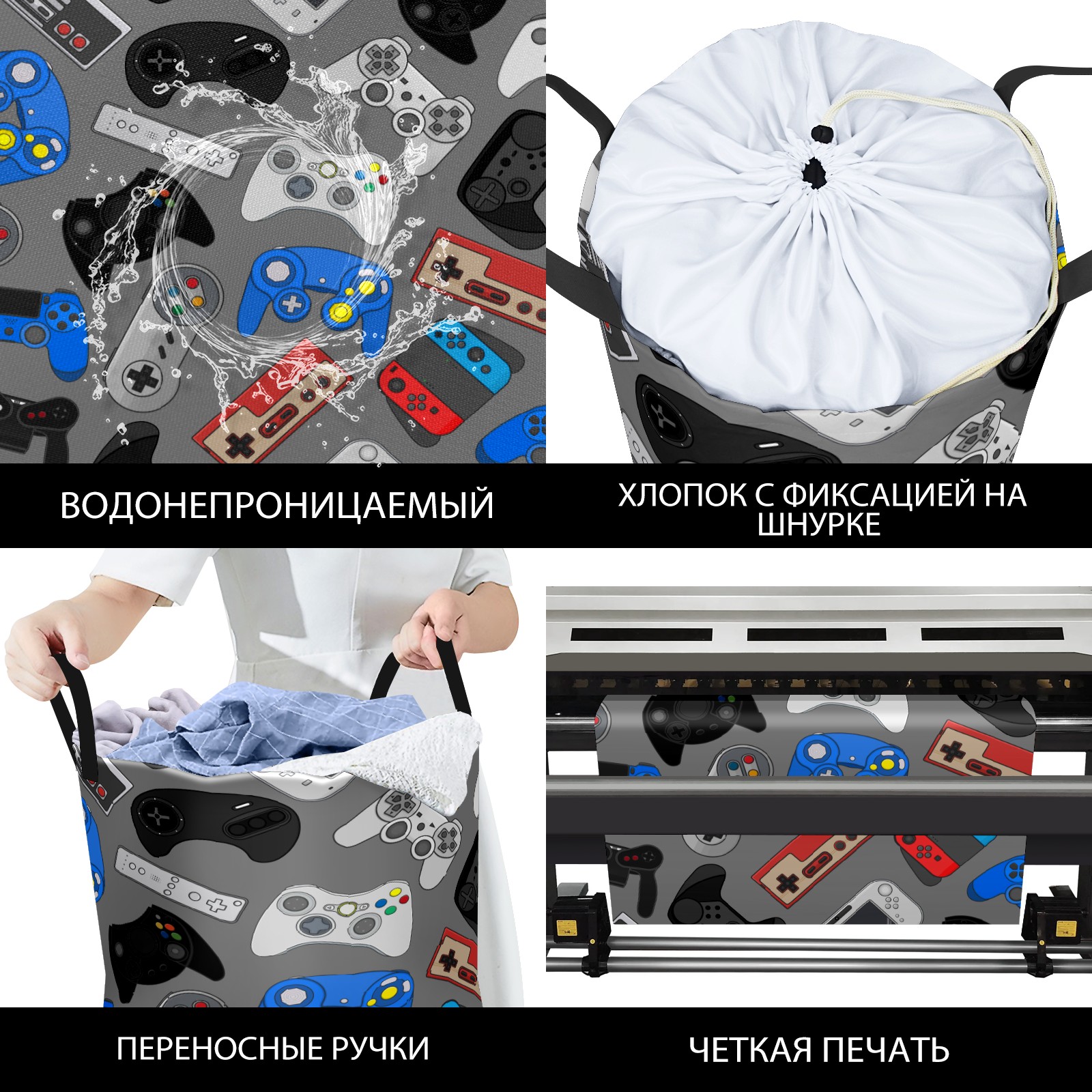 ВОДОНЕПРОНИЦАЕМЫЙ

ХЛОПОК С ФИКСАЦИЕЙ НА ШНУРКЕ

ПЕРЕНОСНЫЕ РУЧКИ

ЧЕТКАЯ ПЕЧАТЬ