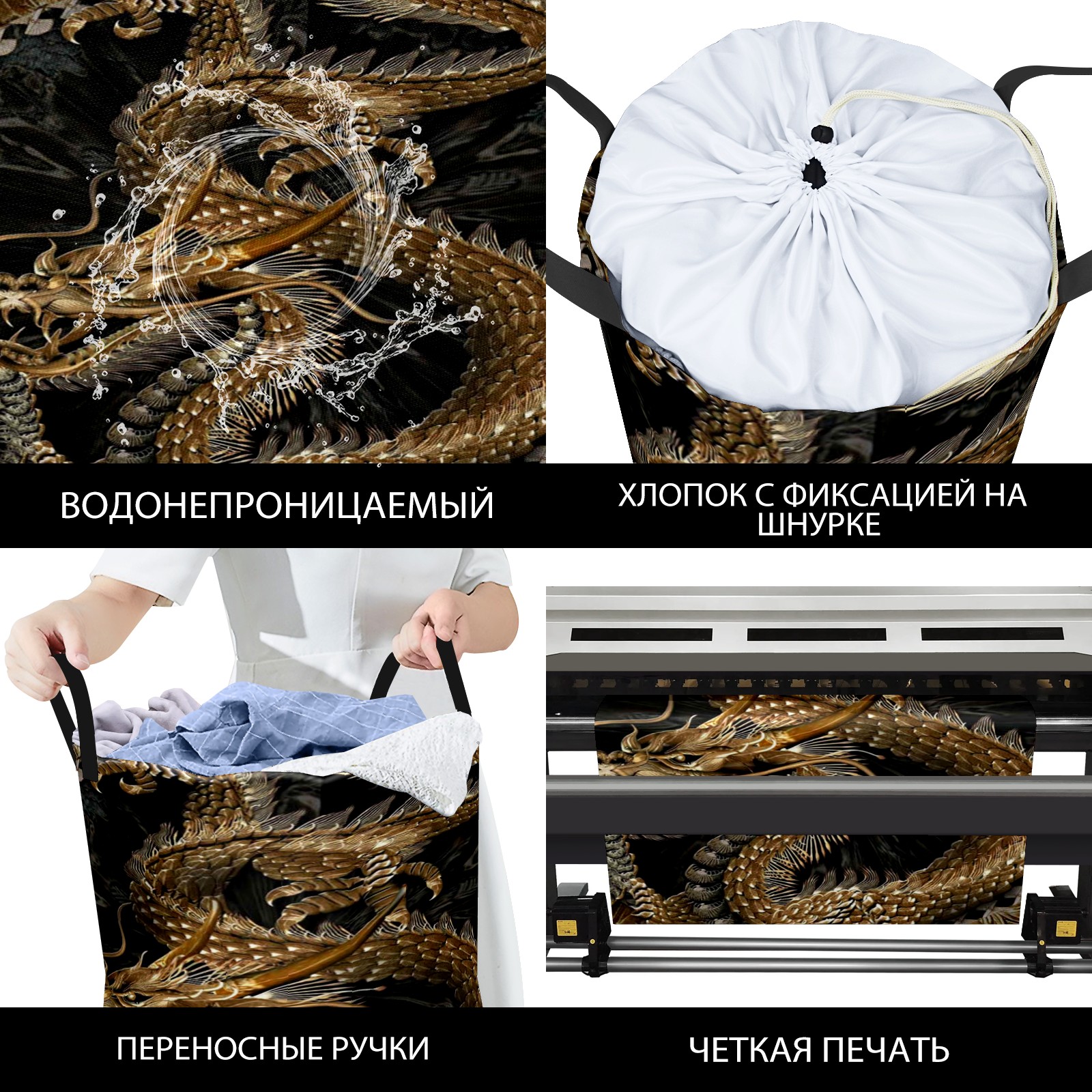 ВОДОНЕПРОНИЦАЕМЫЙ

ХЛОПОК С ФИКСАЦИЕЙ НА ШНУРКЕ

ПЕРЕНОСНЫЕ РУЧКИ

ЧЕТКАЯ ПЕЧАТЬ