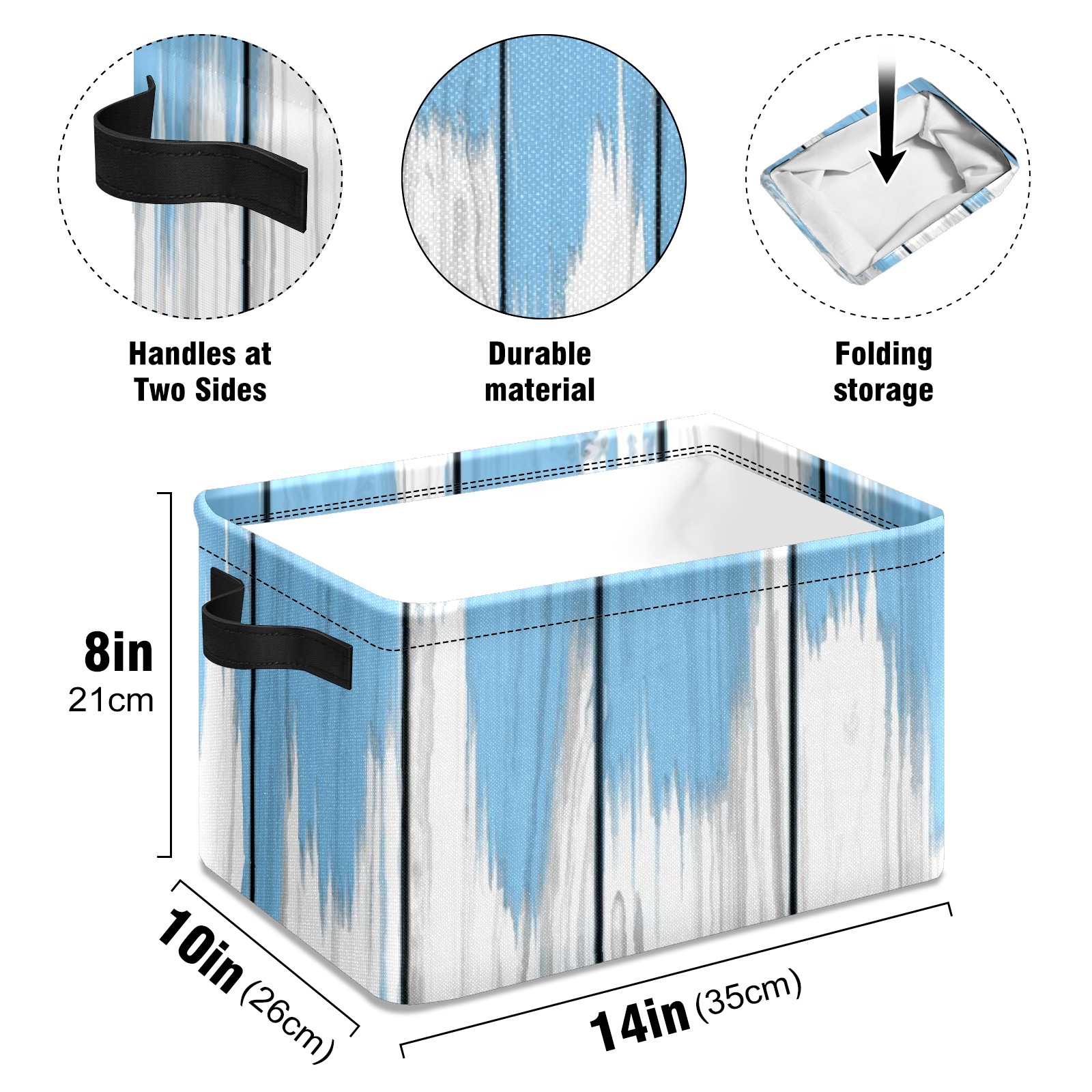 Handles at Two Sides

Durable material

Folding storage

8in
21cm

10in (26cm)

14in (35cm)