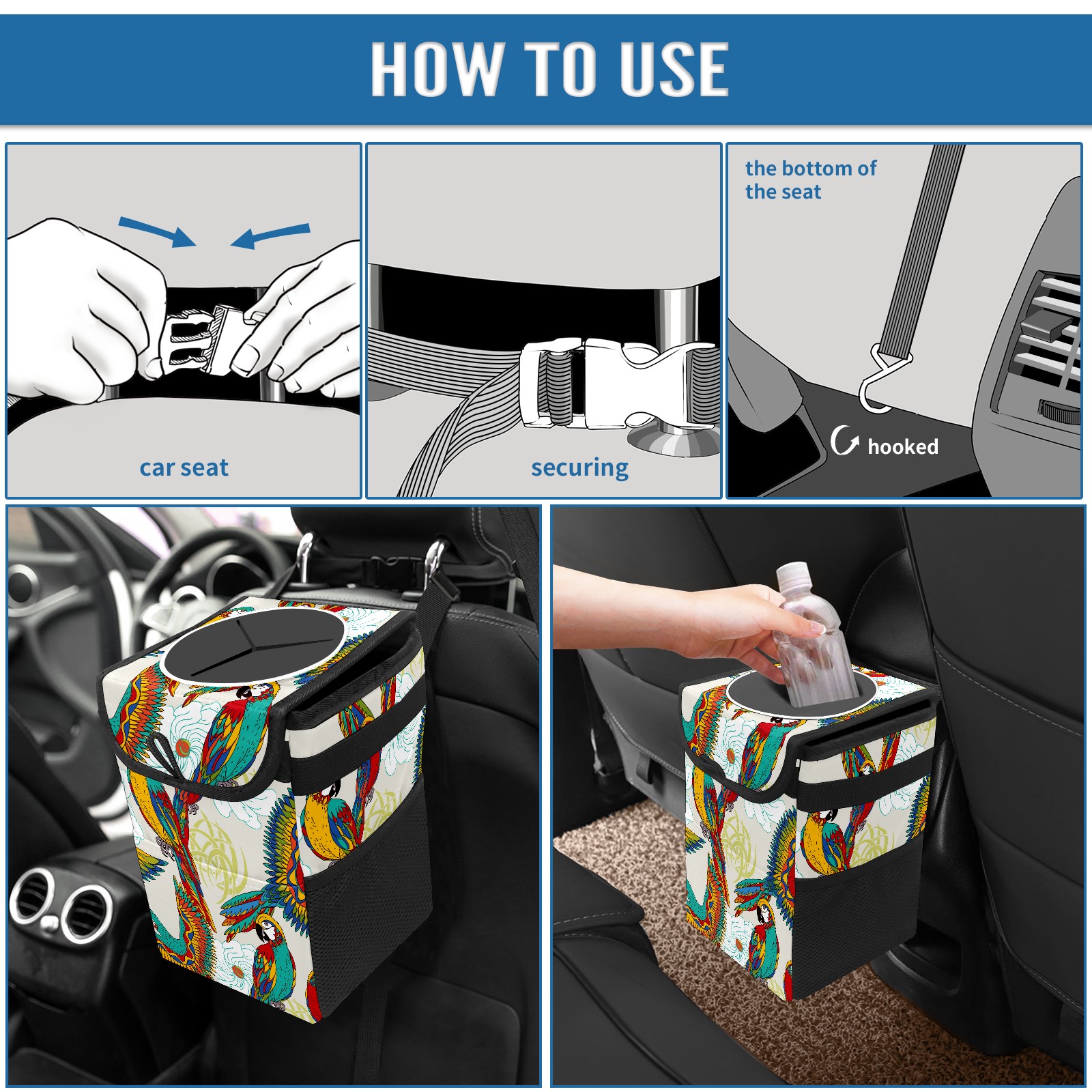 HOW TO USE

car seat

securing

the bottom of the seat

hooked