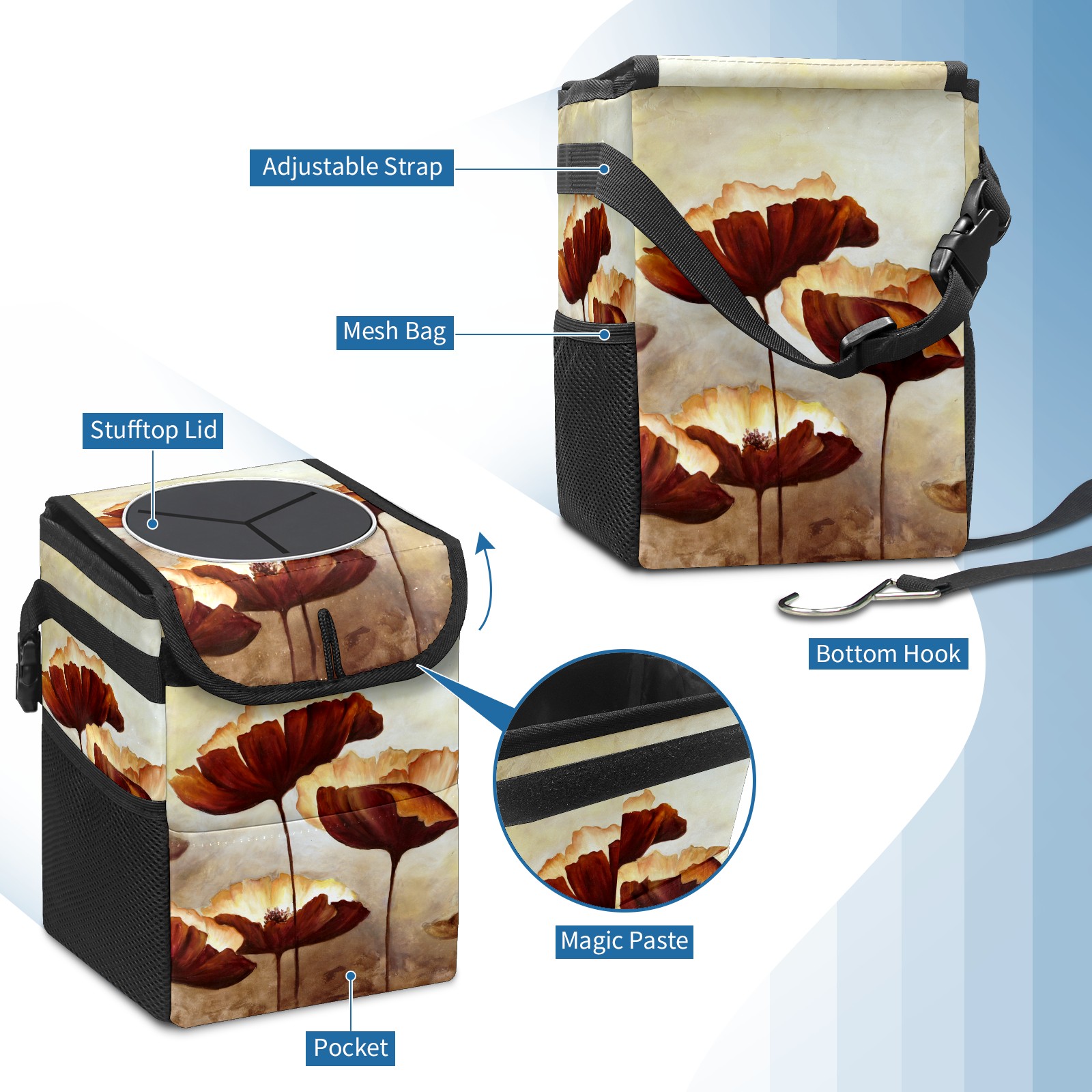 Adjustable Strap

Mesh Bag

Stufftop Lid

Bottom Hook

Magic Paste

Pocket