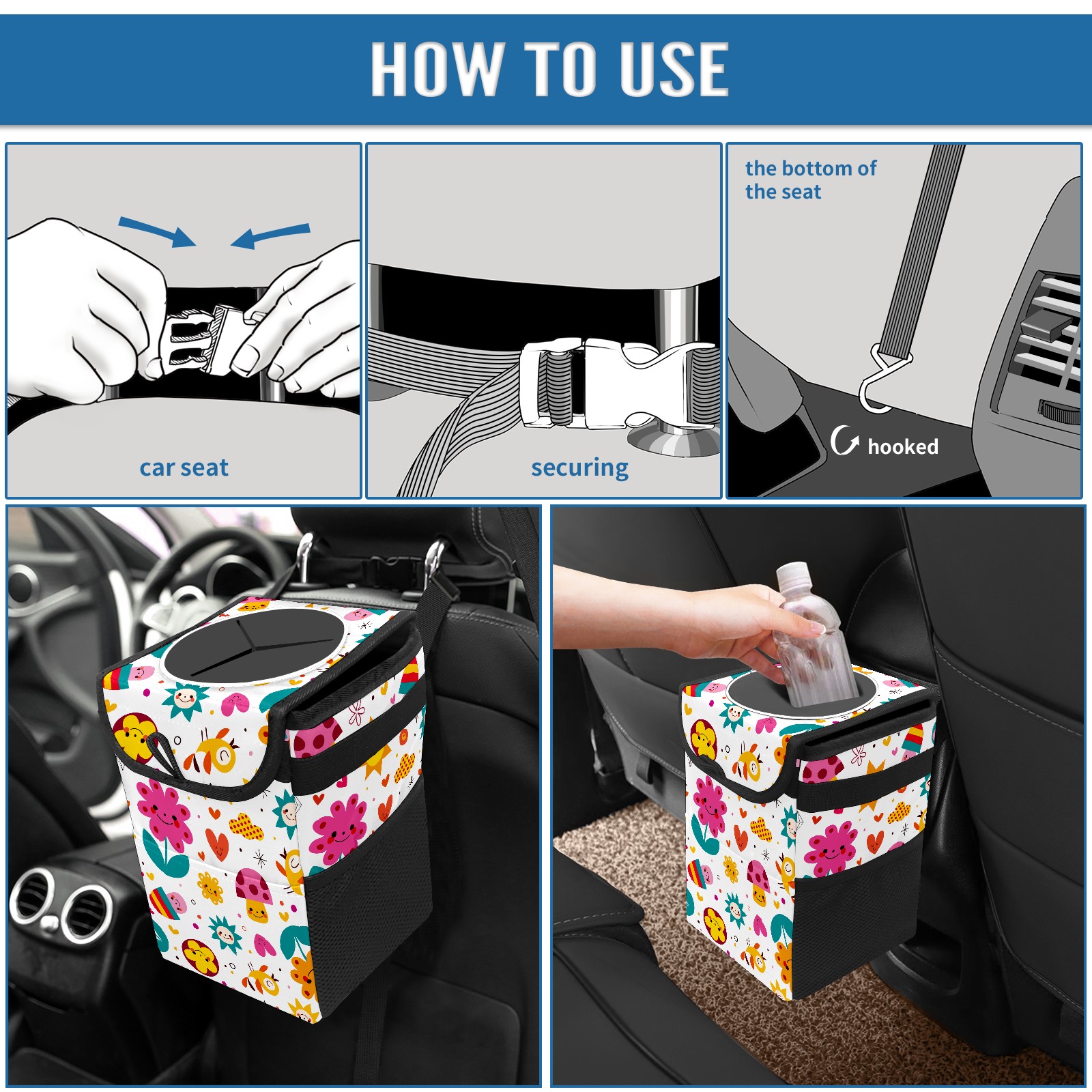 HOW TO USE

car seat

securing

the bottom of the seat

hooked