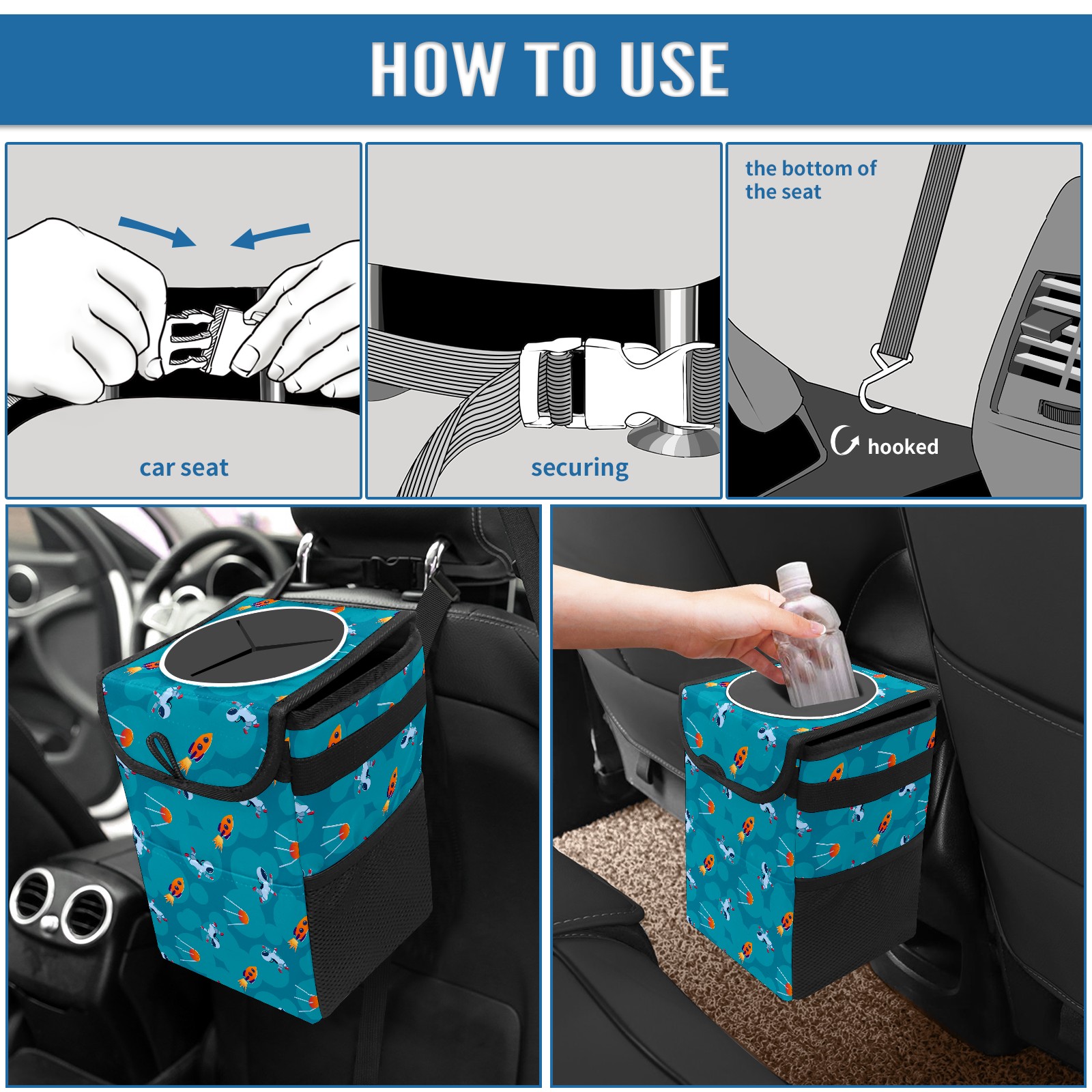 HOW TO USE

car seat

securing

the bottom of the seat

hooked