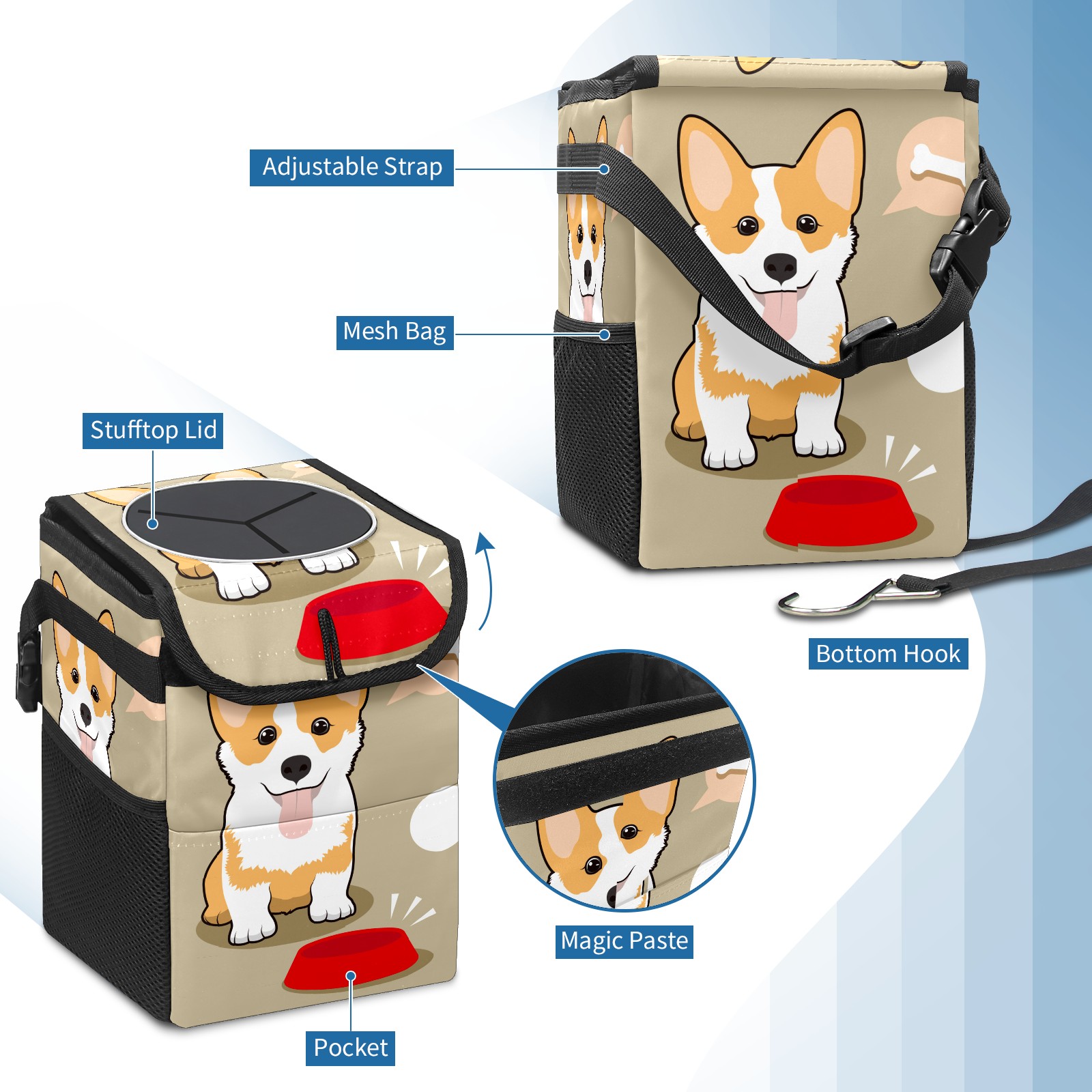 Adjustable Strap

Mesh Bag

Stufftop Lid

Bottom Hook

Magic Paste

Pocket