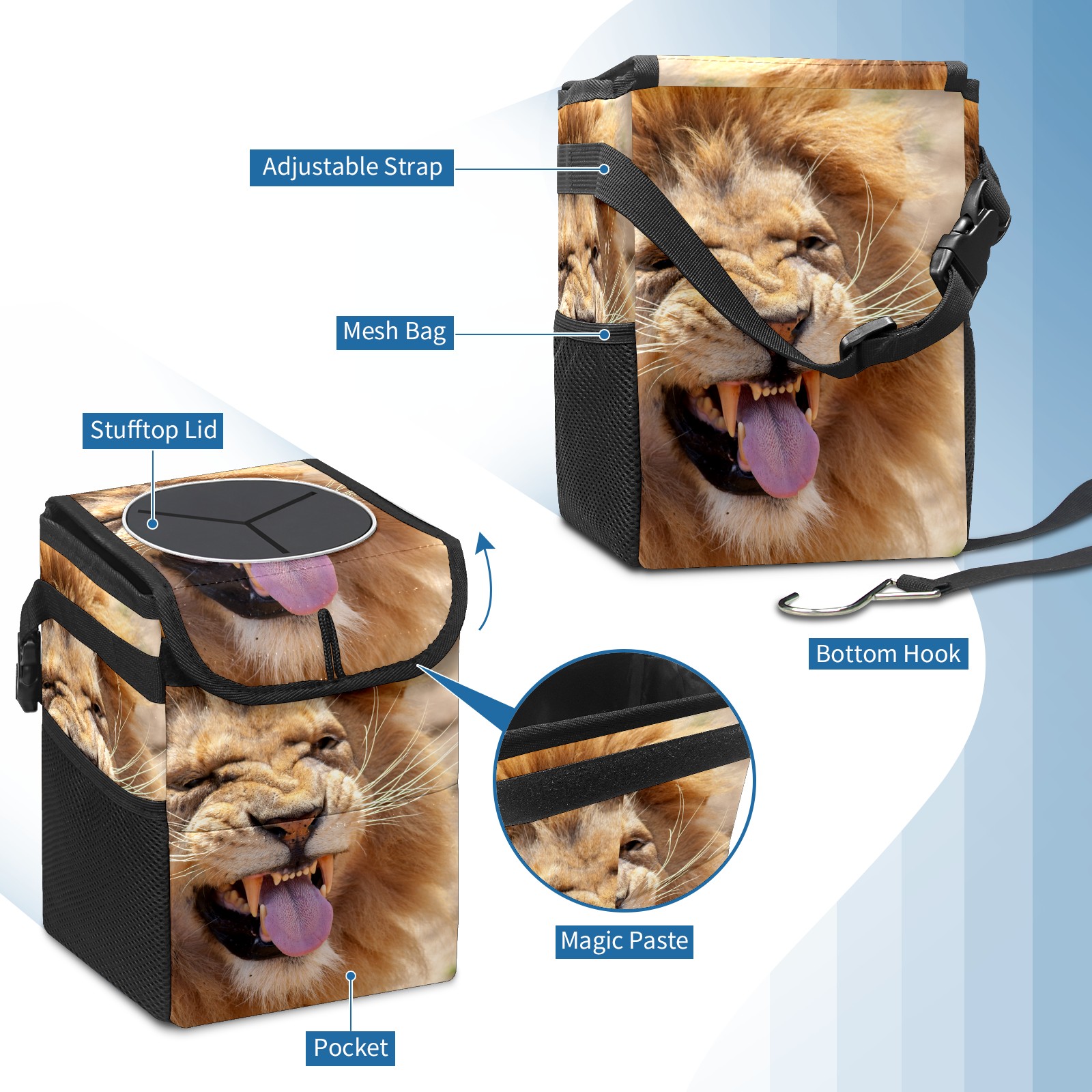 Adjustable Strap

Mesh Bag

Stufftop Lid

Bottom Hook

Magic Paste

Pocket