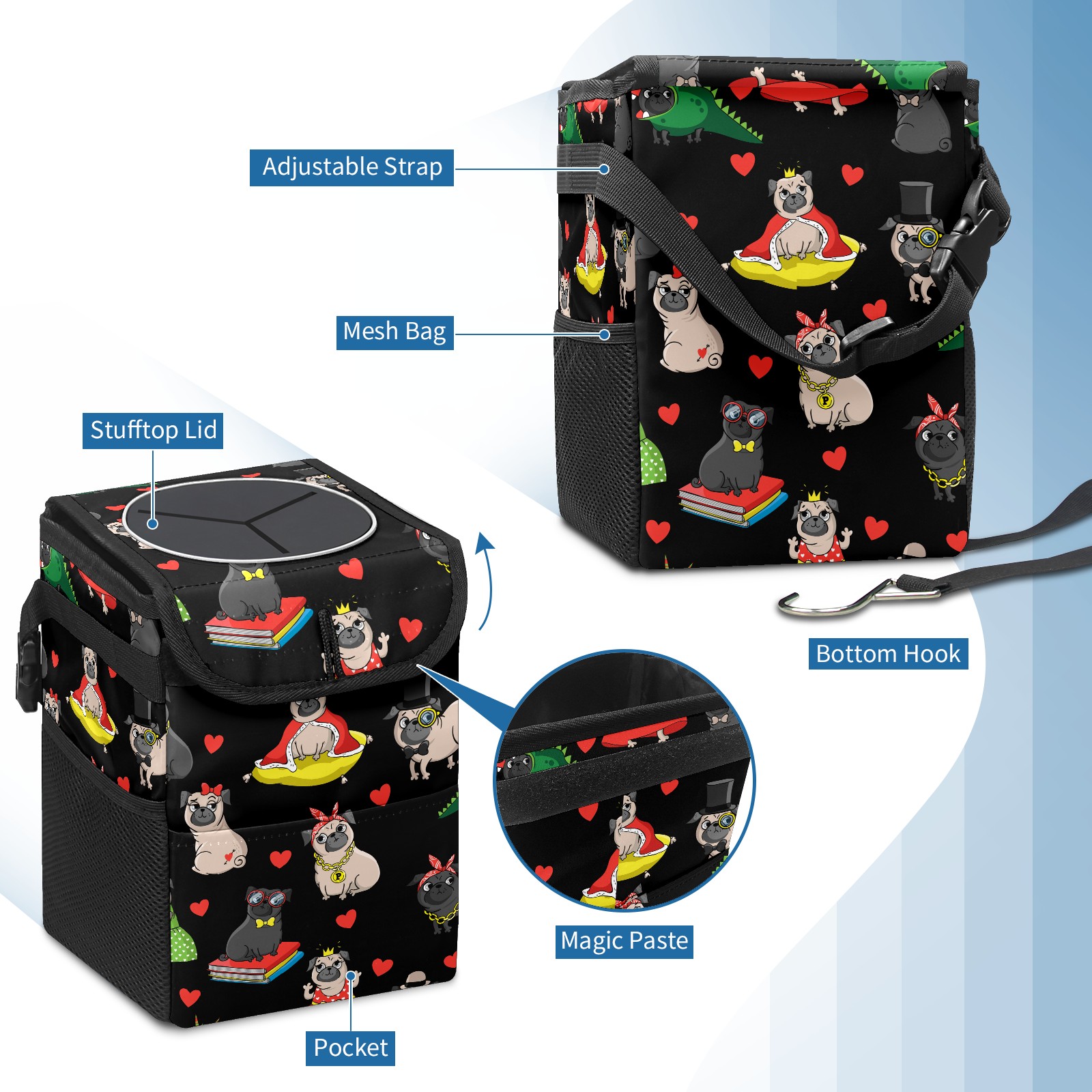 Adjustable Strap

Mesh Bag

Stufftop Lid

Bottom Hook

Magic Paste

Pocket