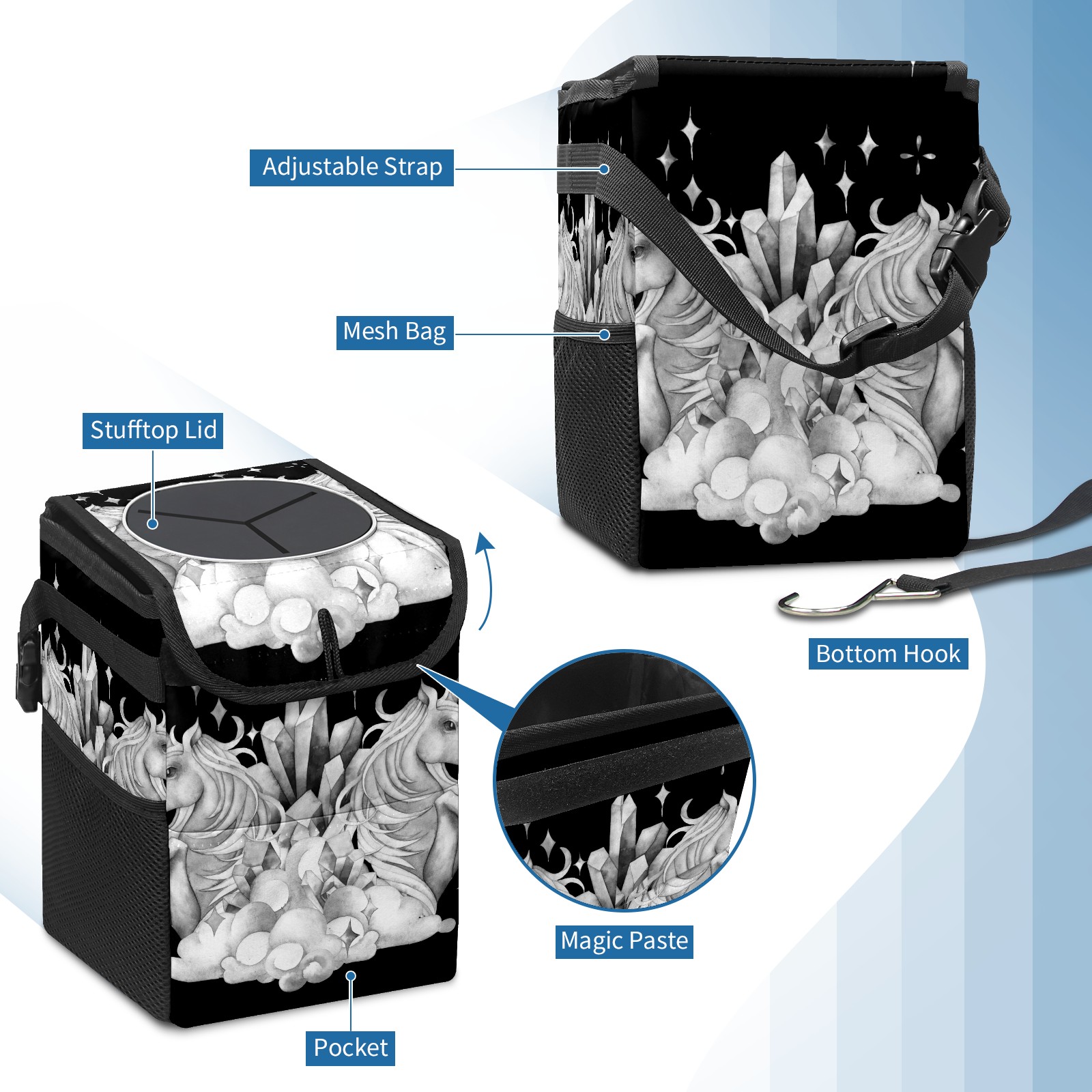 Adjustable Strap

Mesh Bag

Stufftop Lid

Bottom Hook

Magic Paste

Pocket