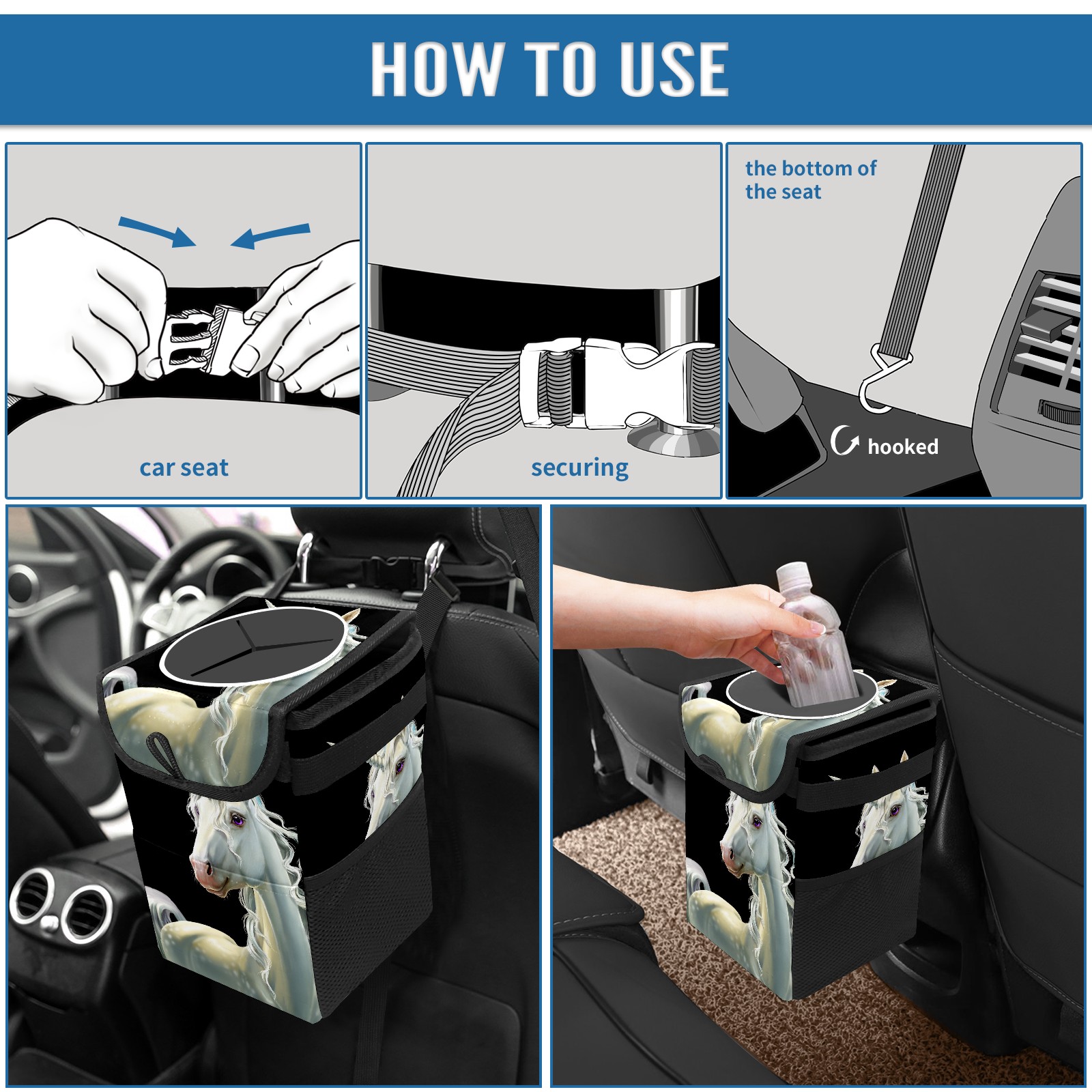 HOW TO USE

car seat

securing

the bottom of the seat

hooked