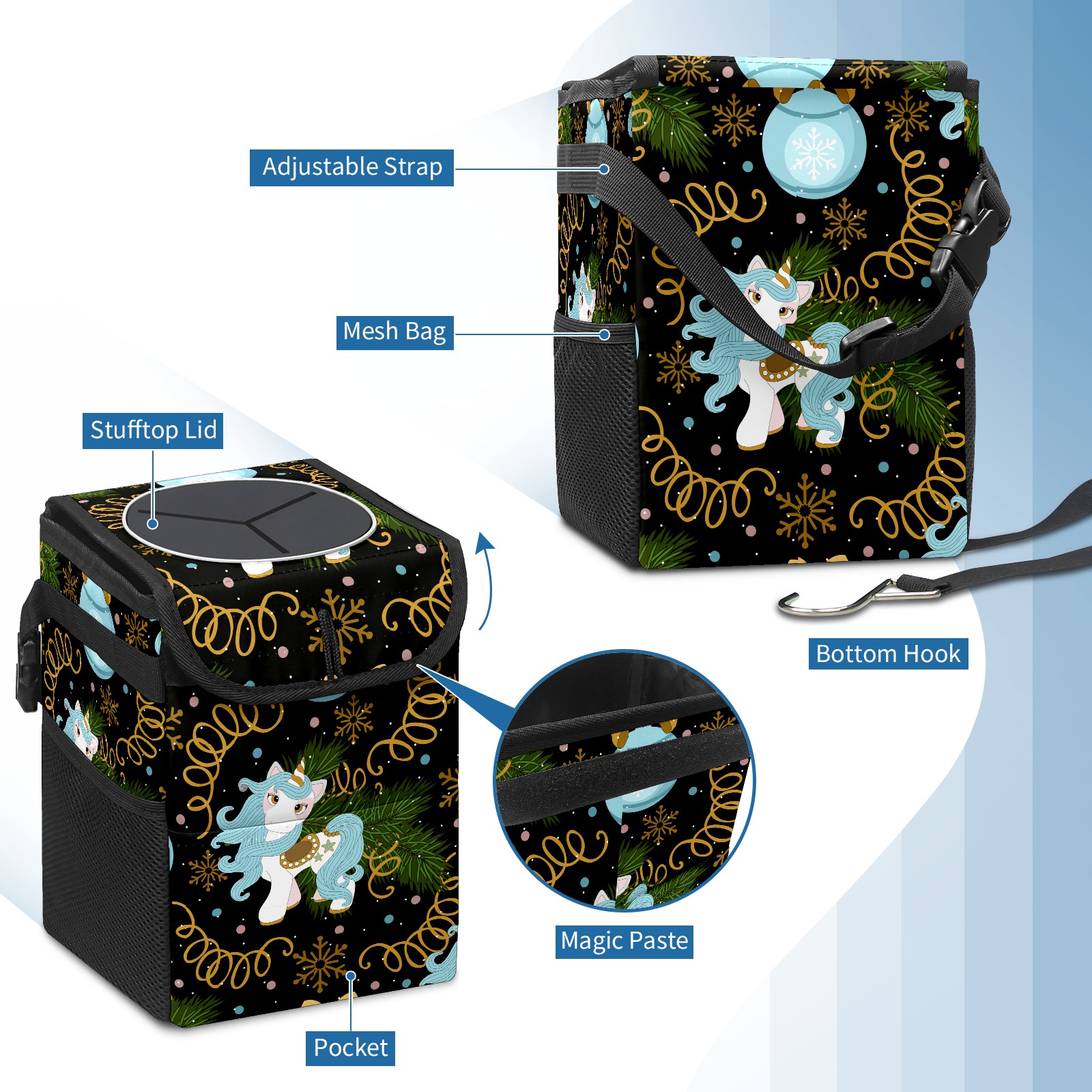 Adjustable Strap

Mesh Bag

Stufftop Lid

Bottom Hook

Magic Paste

Pocket