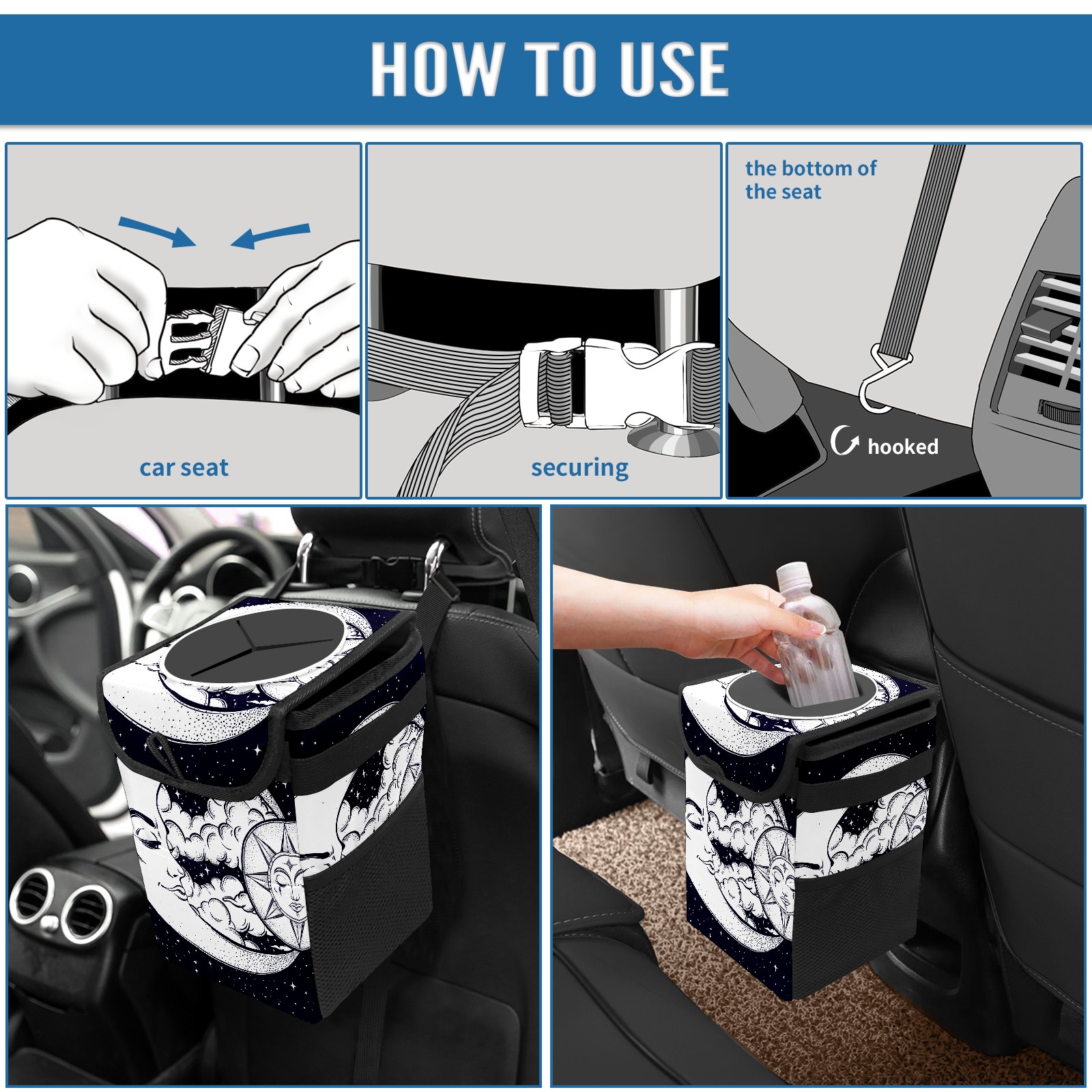 HOW TO USE

car seat

securing

the bottom of the seat

hooked