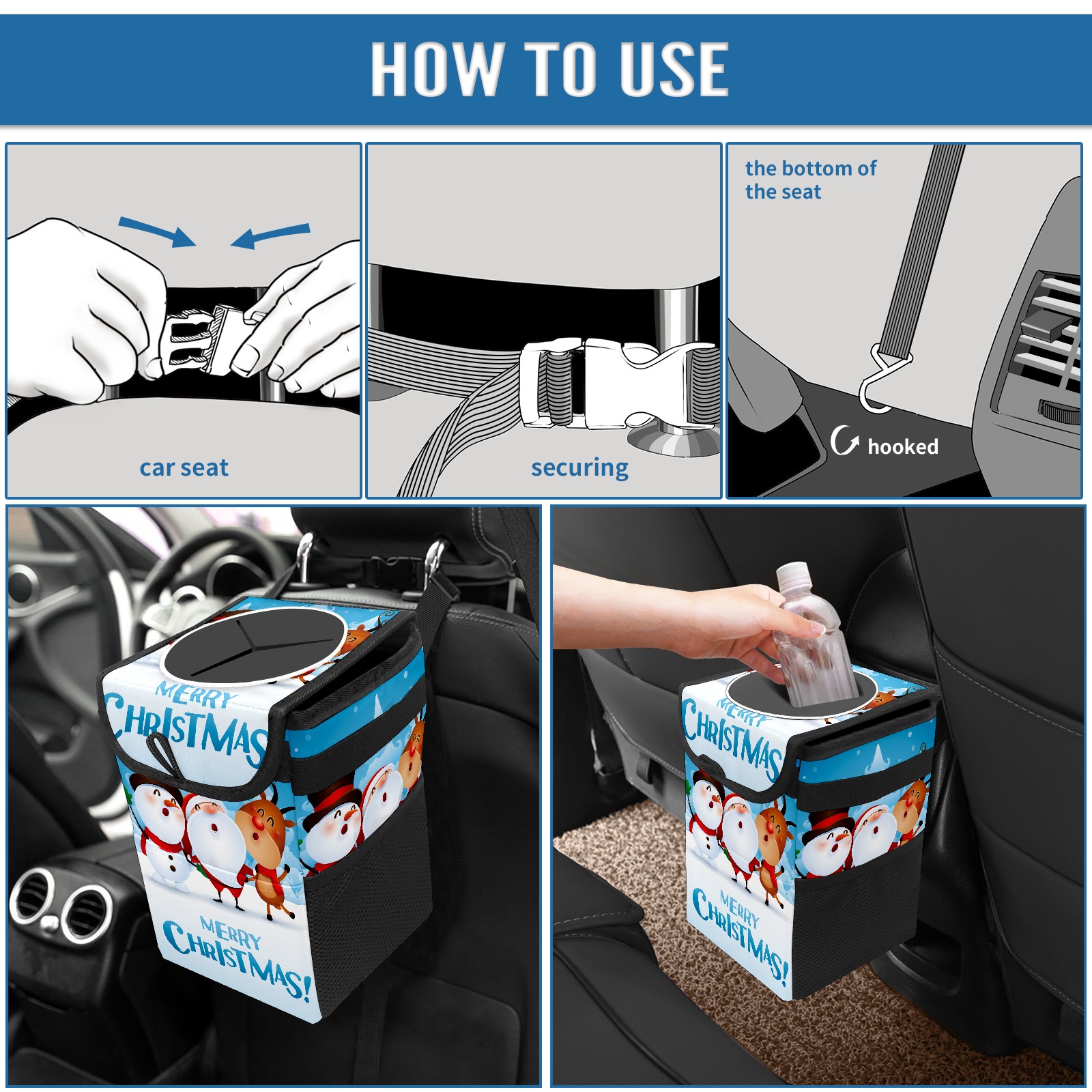 HOW TO USE

car seat

securing

the bottom of the seat

hooked

MERRY CHRISTMAS

MERRY CHRISTMAS!

MERRY CHRISTMAS

MERRY CHRISTMAS!