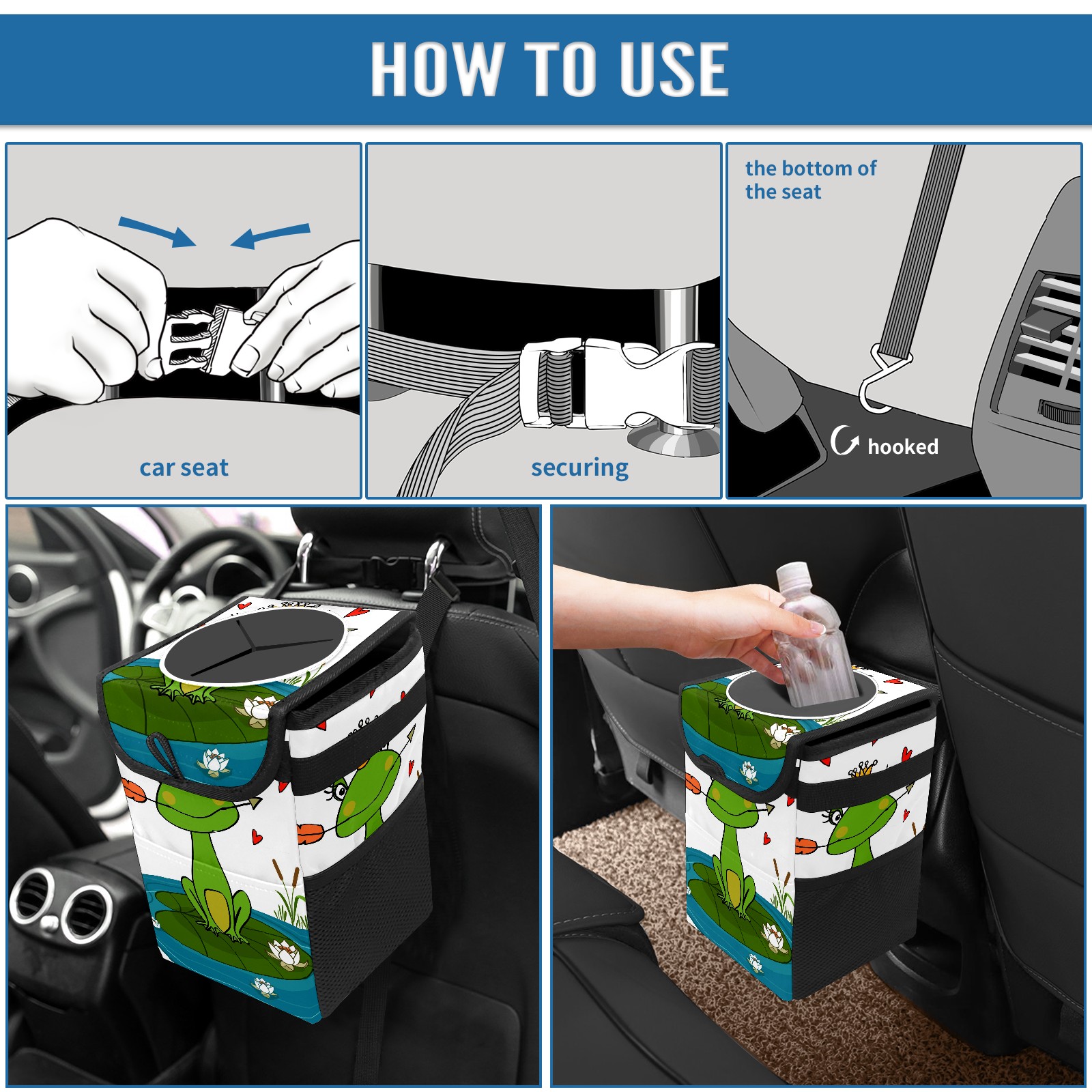 HOW TO USE

car seat

securing

the bottom of the seat

hooked