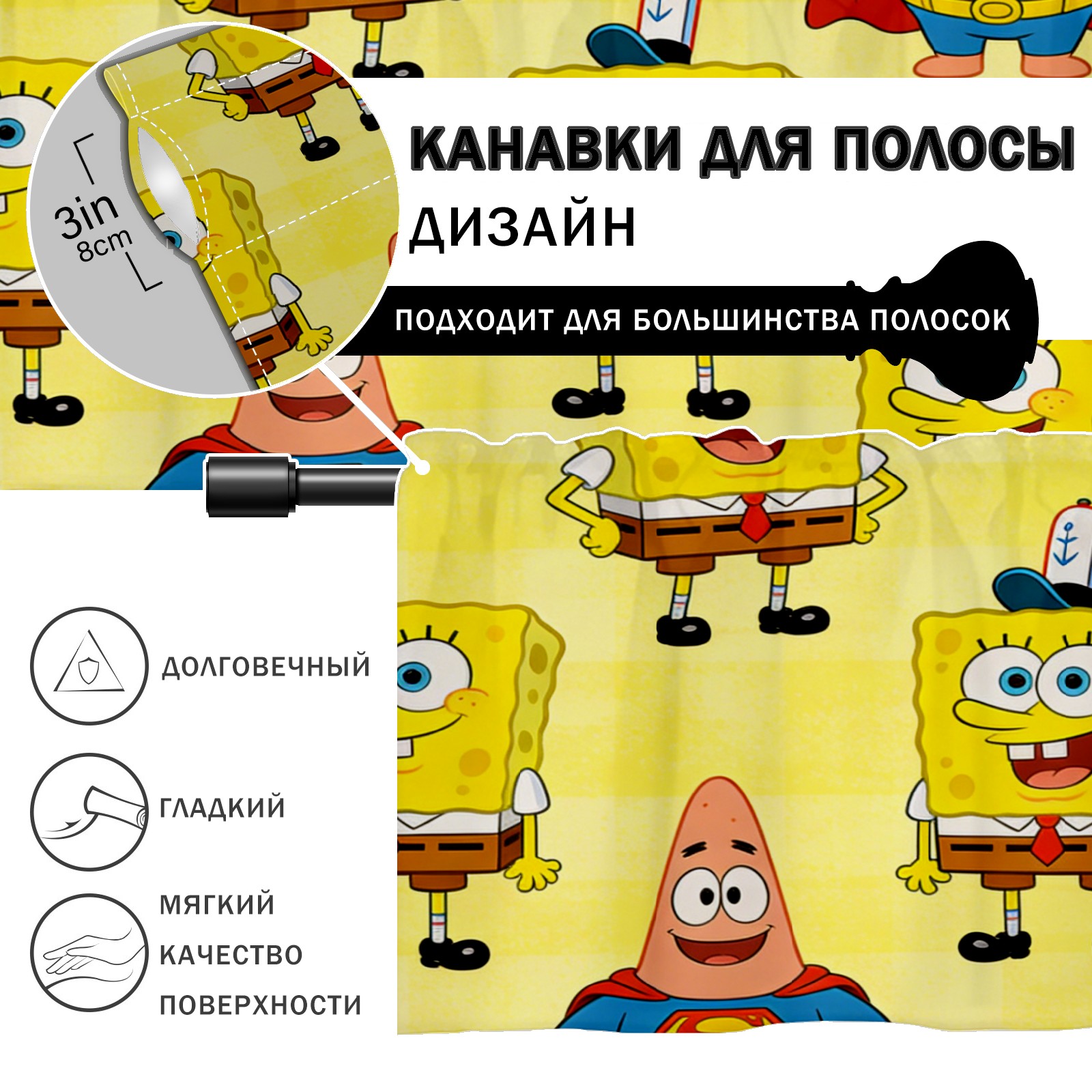 3in
8cm

КАНАВКИ ДЛЯ ПОЛОСЫ
ДИЗАЙН

ПОДХОДИТ ДЛЯ БОЛЬШИНСТВА ПОЛОСОК

ДОЛГОВЕЧНЫЙ

ГЛАДКИЙ

МЯГКИЙ
КАЧЕСТВО
ПОВЕРХНОСТИ