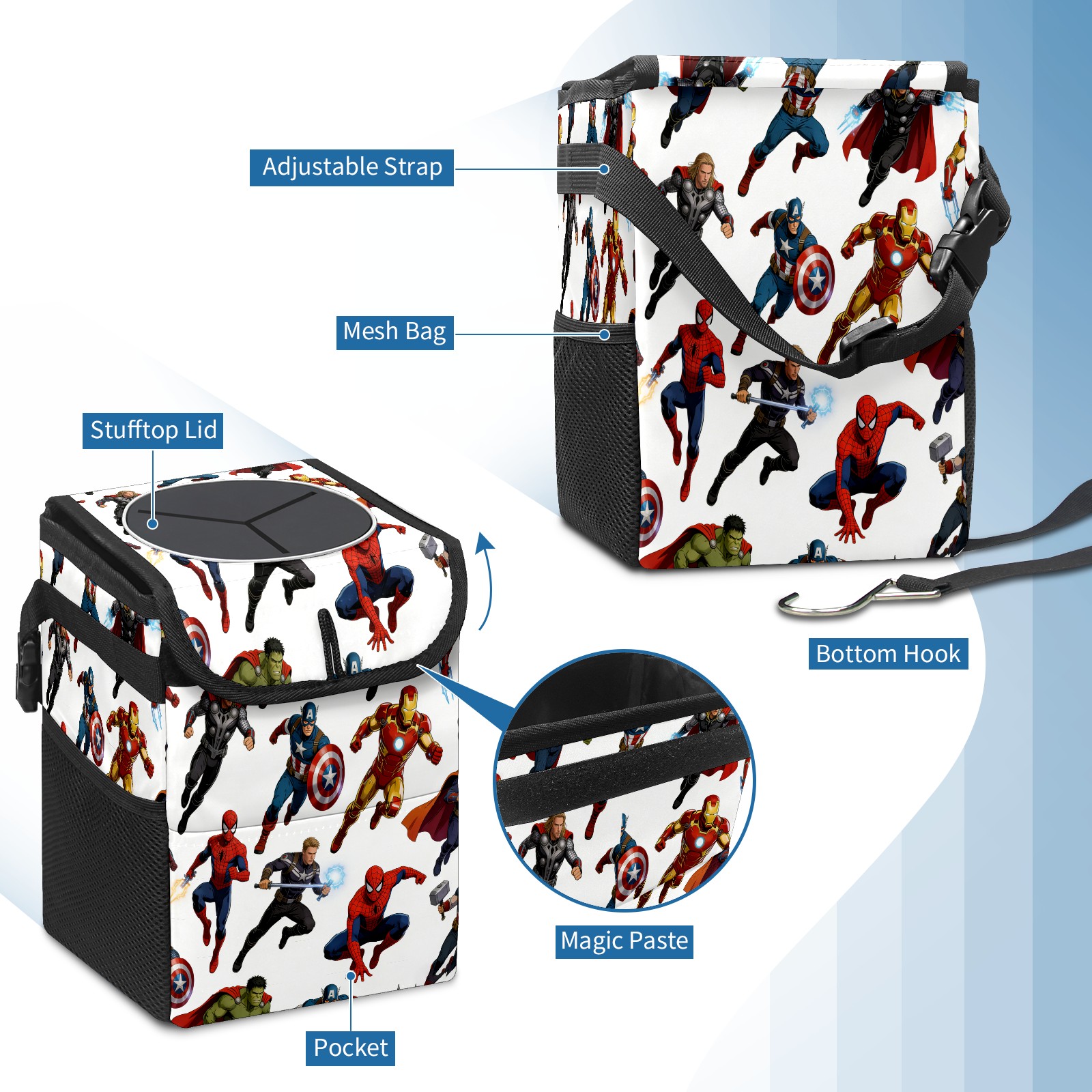 Adjustable Strap

Mesh Bag

Stufftop Lid

Bottom Hook

Magic Paste

Pocket