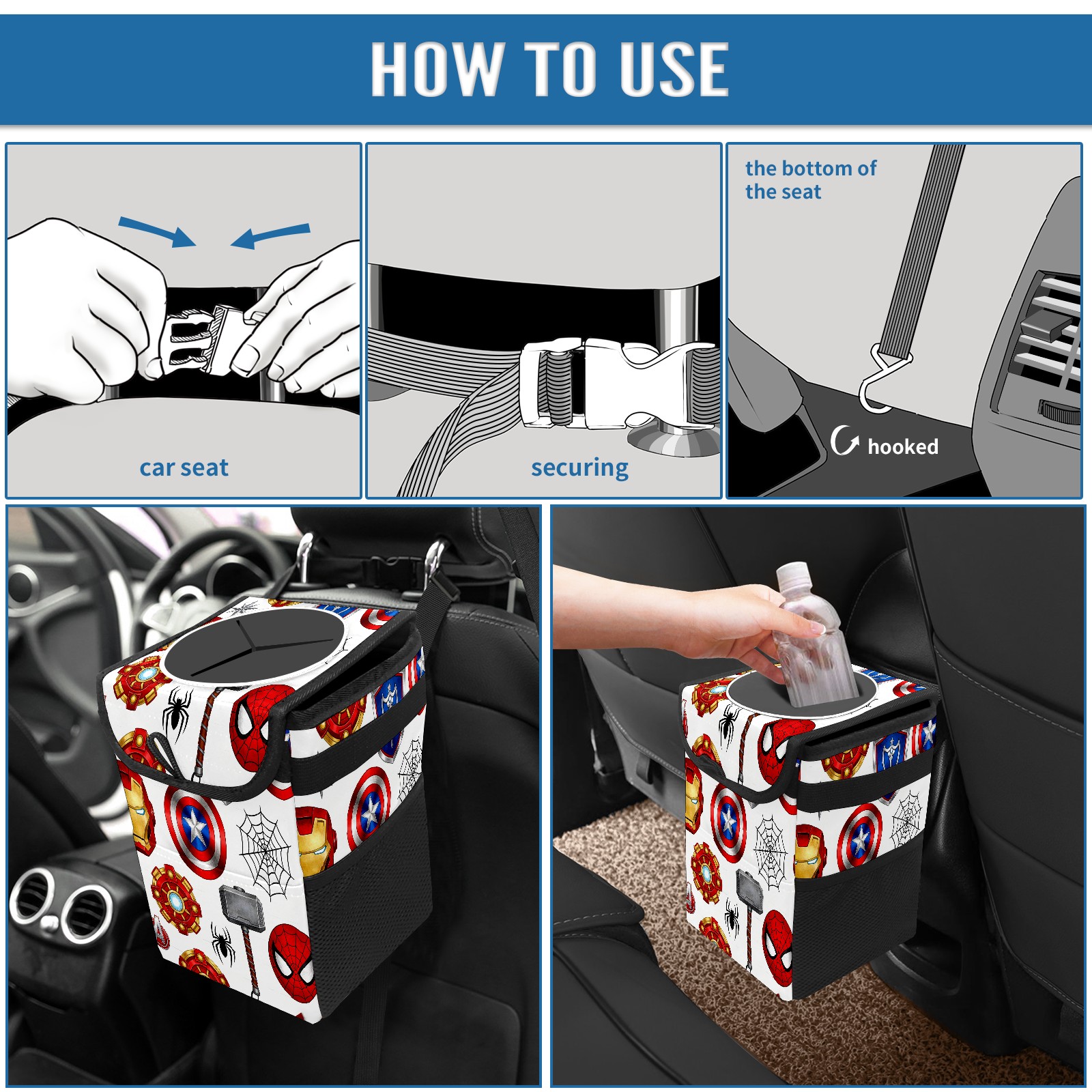 HOW TO USE

car seat

securing

the bottom of the seat

hooked