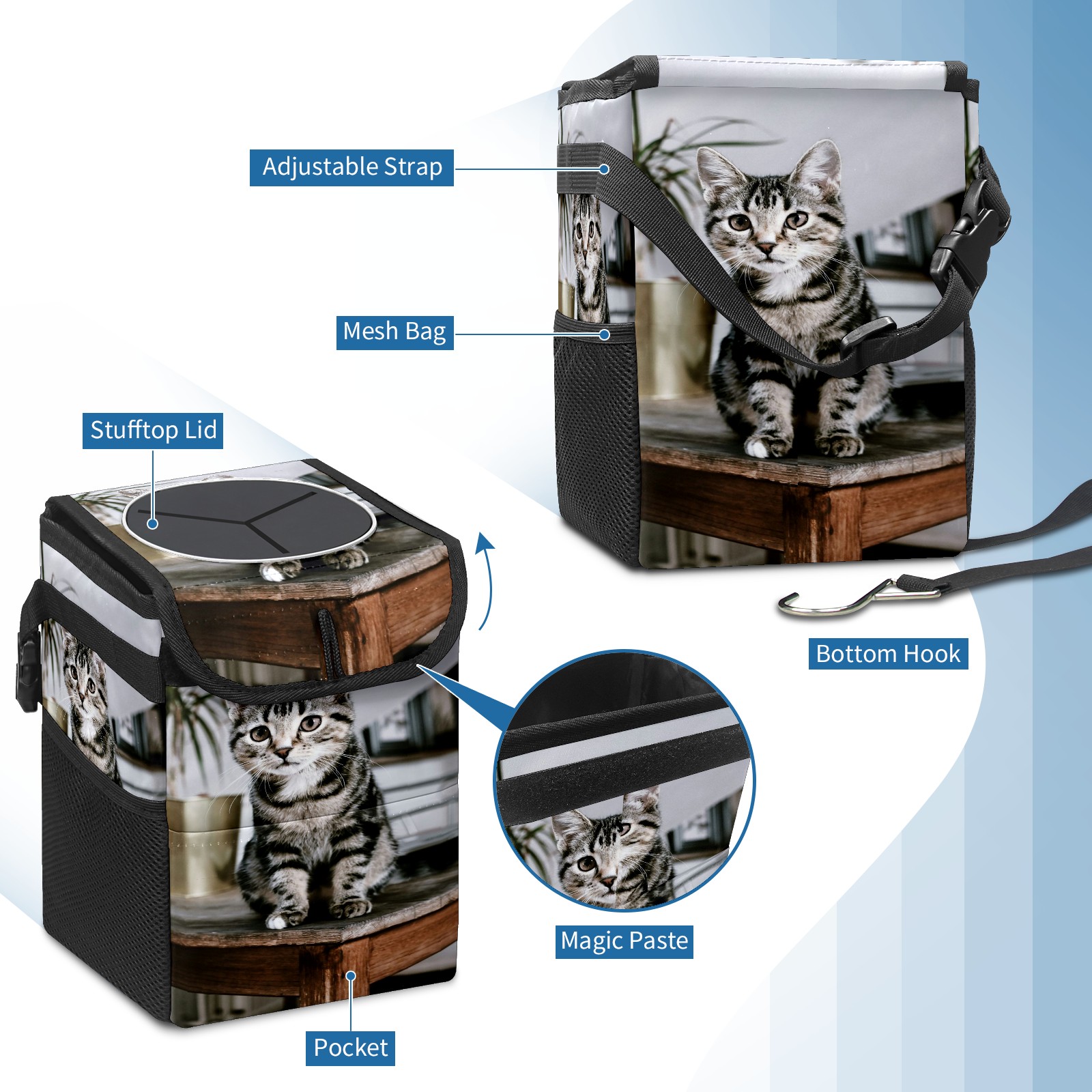 Adjustable Strap

Mesh Bag

Stufftop Lid

Bottom Hook

Magic Paste

Pocket