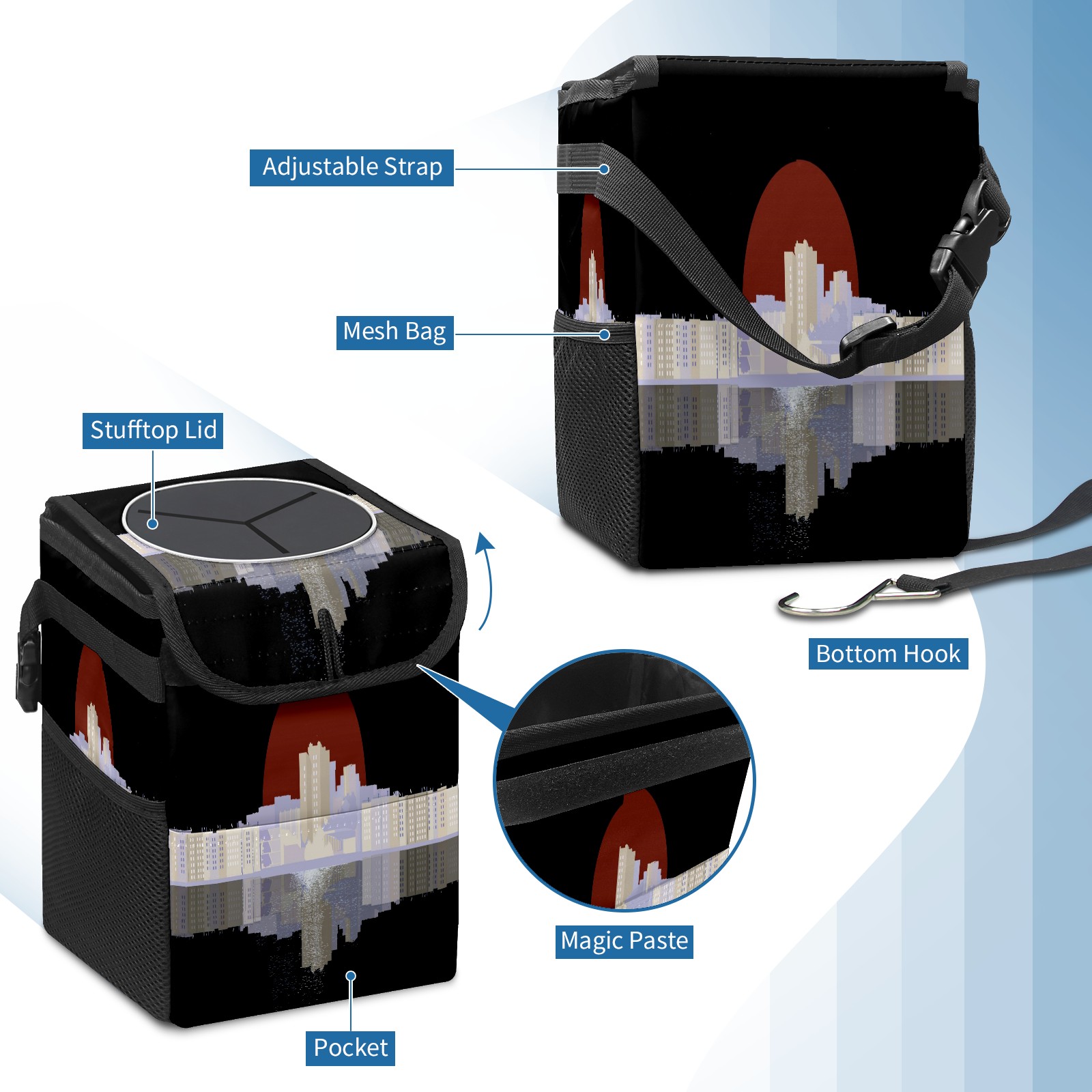 Adjustable Strap

Mesh Bag

Stufftop Lid

Bottom Hook

Magic Paste

Pocket