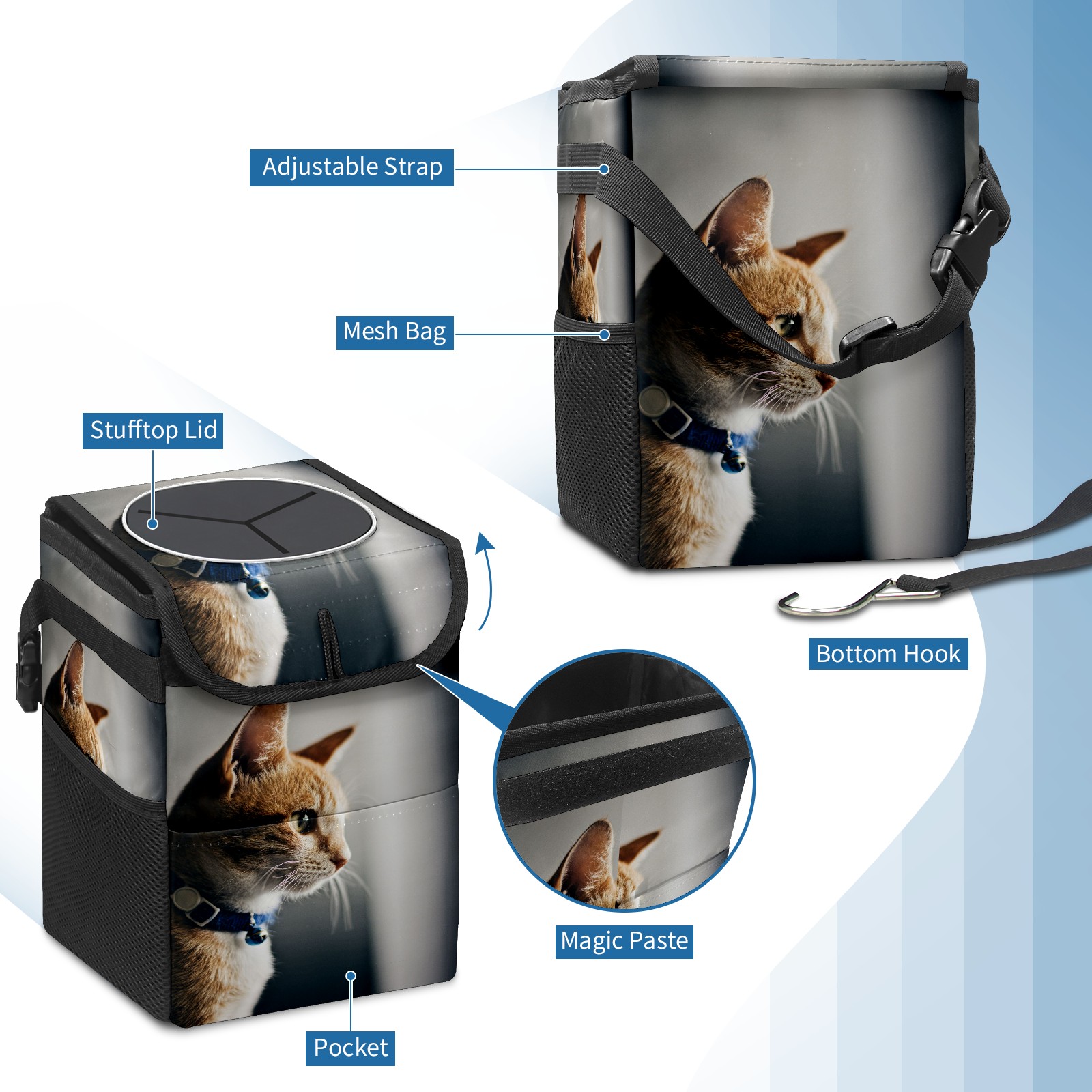 Adjustable Strap

Mesh Bag

Stufftop Lid

Bottom Hook

Magic Paste

Pocket