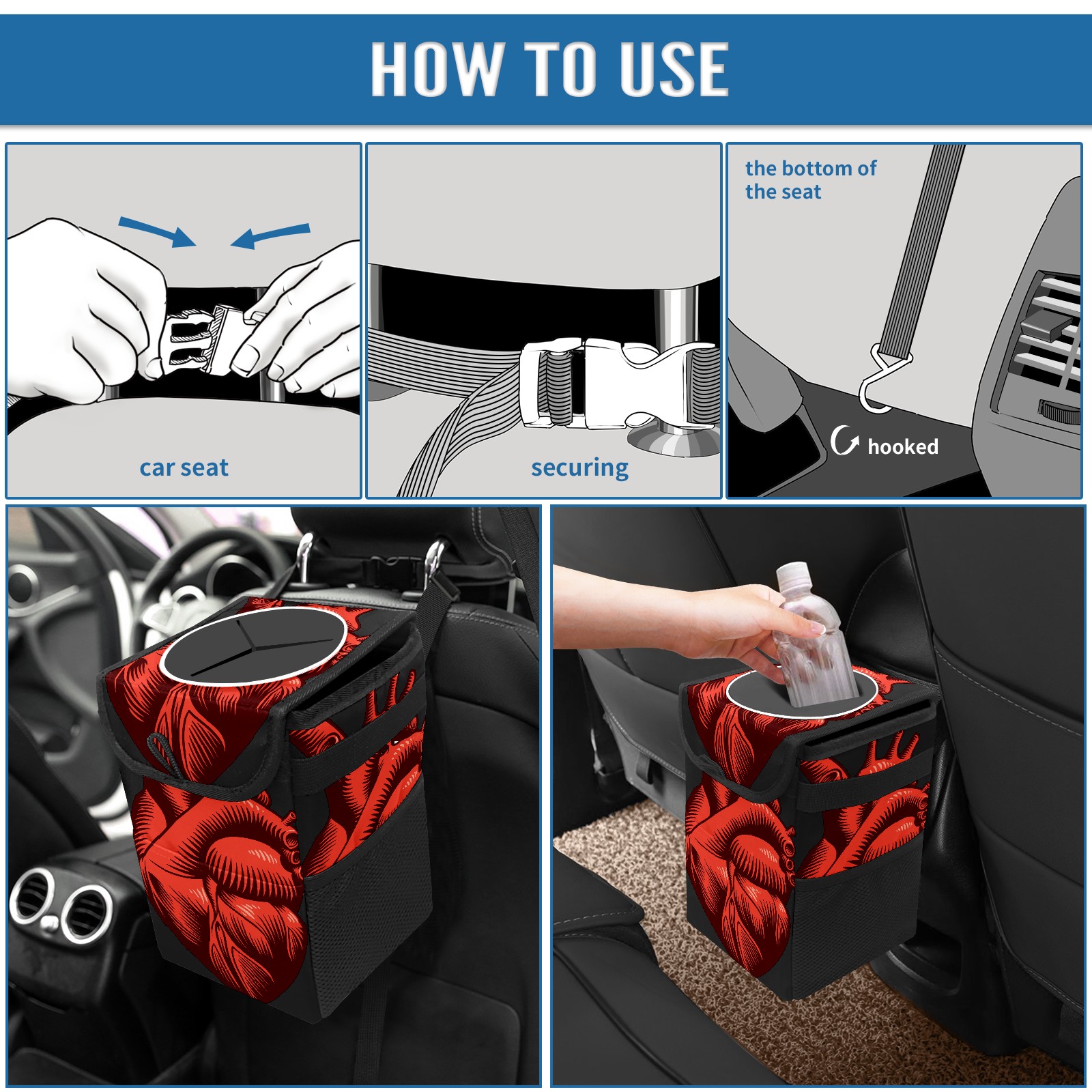 HOW TO USE

car seat

securing

the bottom of the seat

hooked