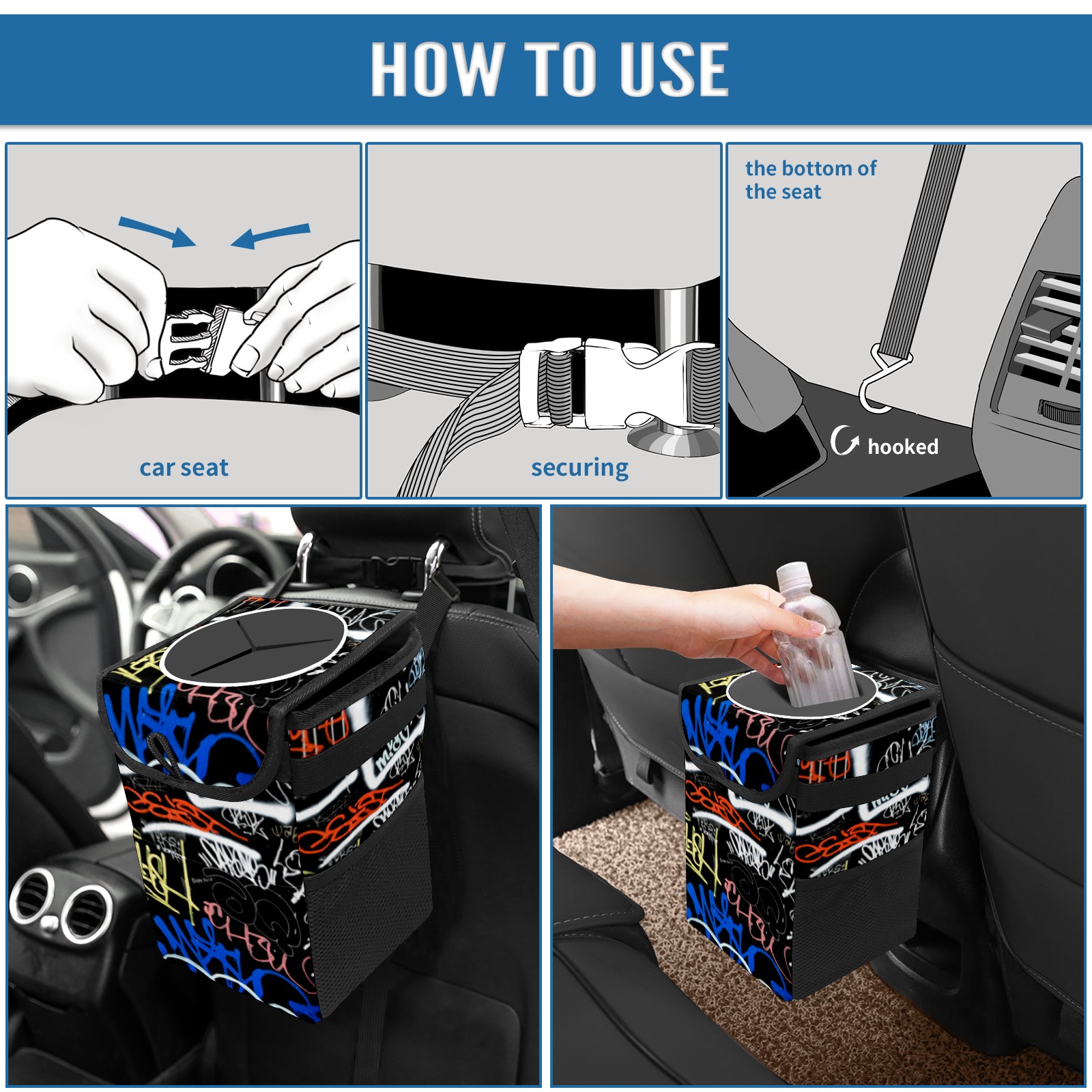 HOW TO USE

car seat

securing

the bottom of the seat

hooked