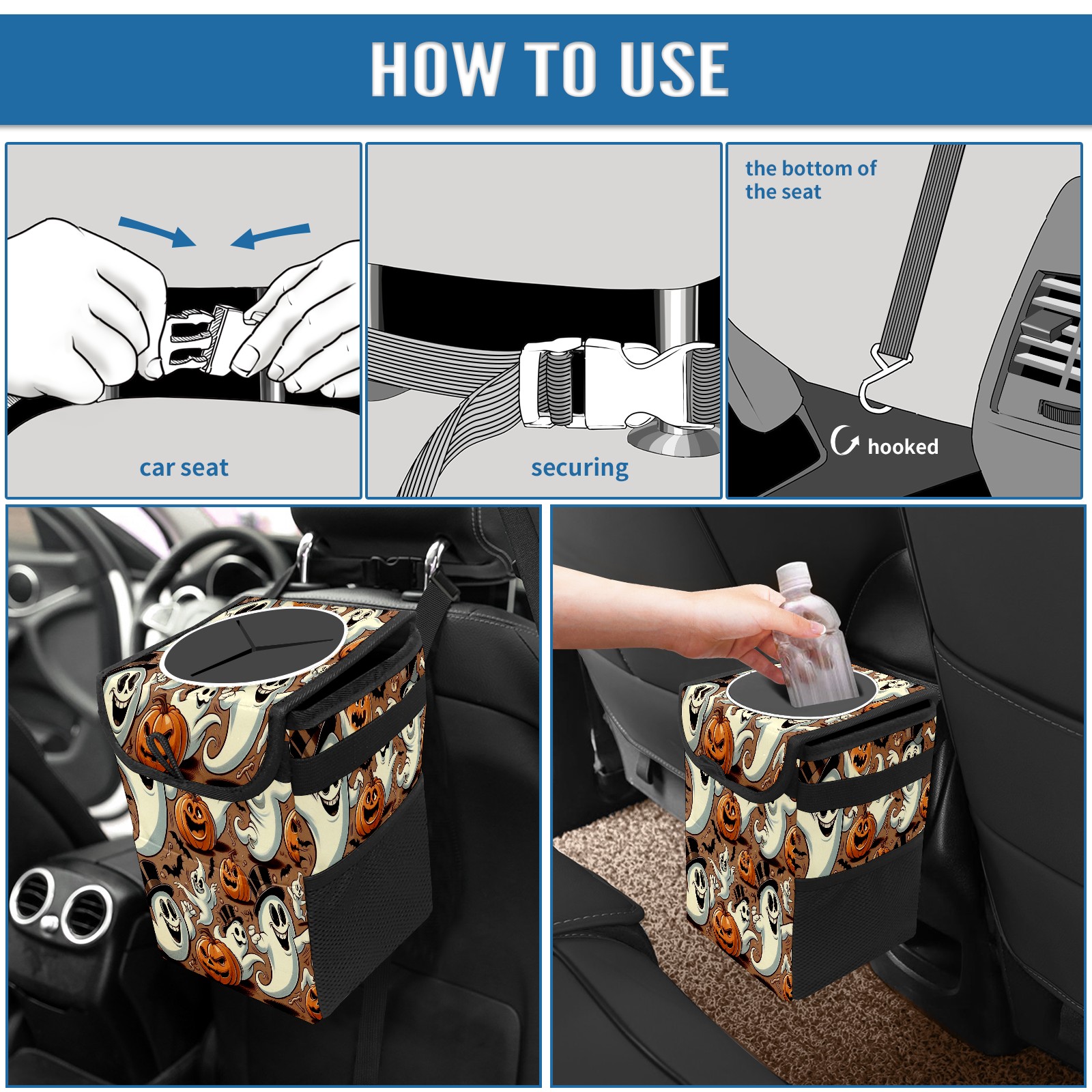 HOW TO USE

car seat

securing

the bottom of the seat

hooked