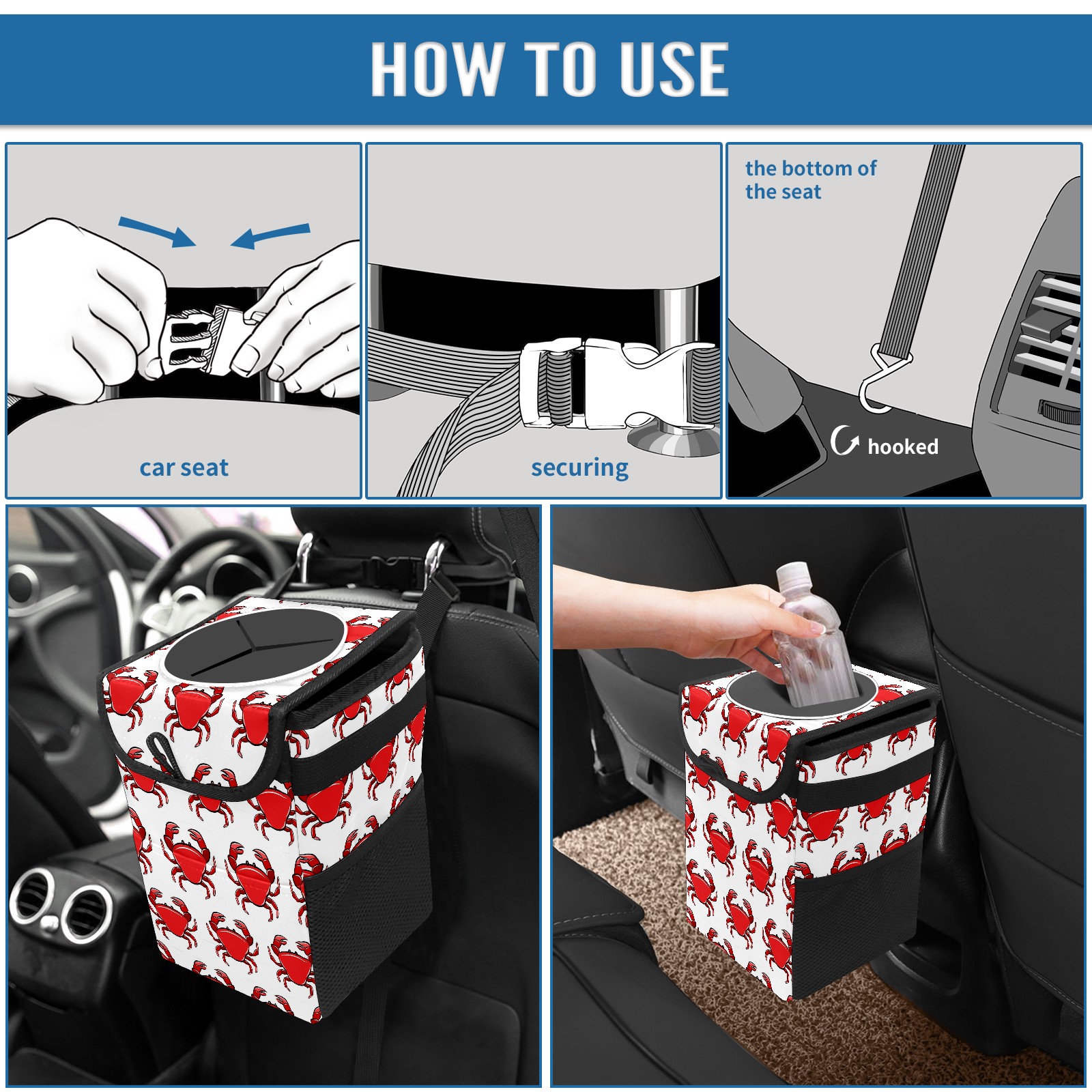 HOW TO USE

car seat

securing

the bottom of the seat

hooked