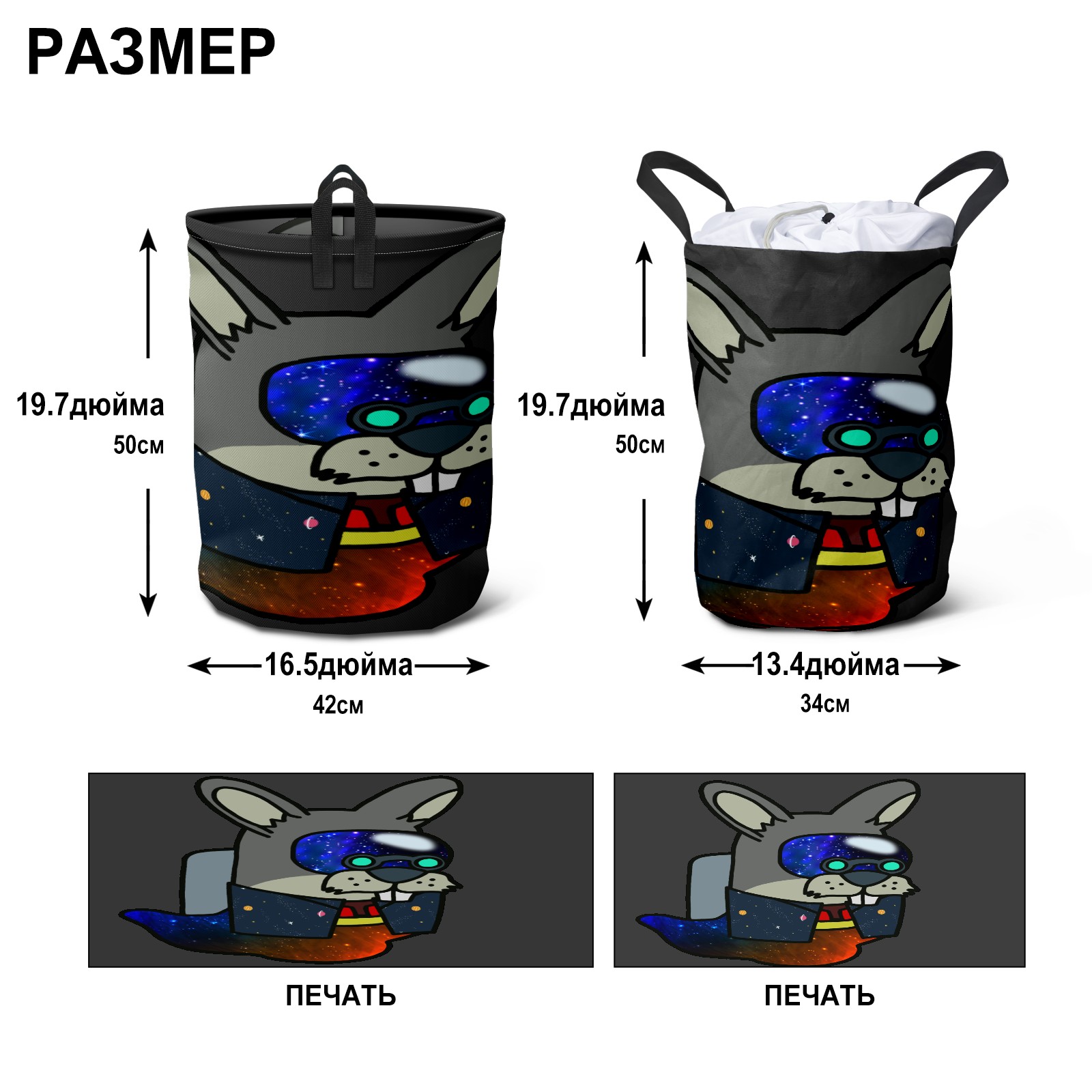 РАЗМЕР

19.7дюйма
50см

16.5дюйма
42см

19.7дюйма
50см

13.4дюйма
34см

ПЕЧАТЬ

ПЕЧАТЬ