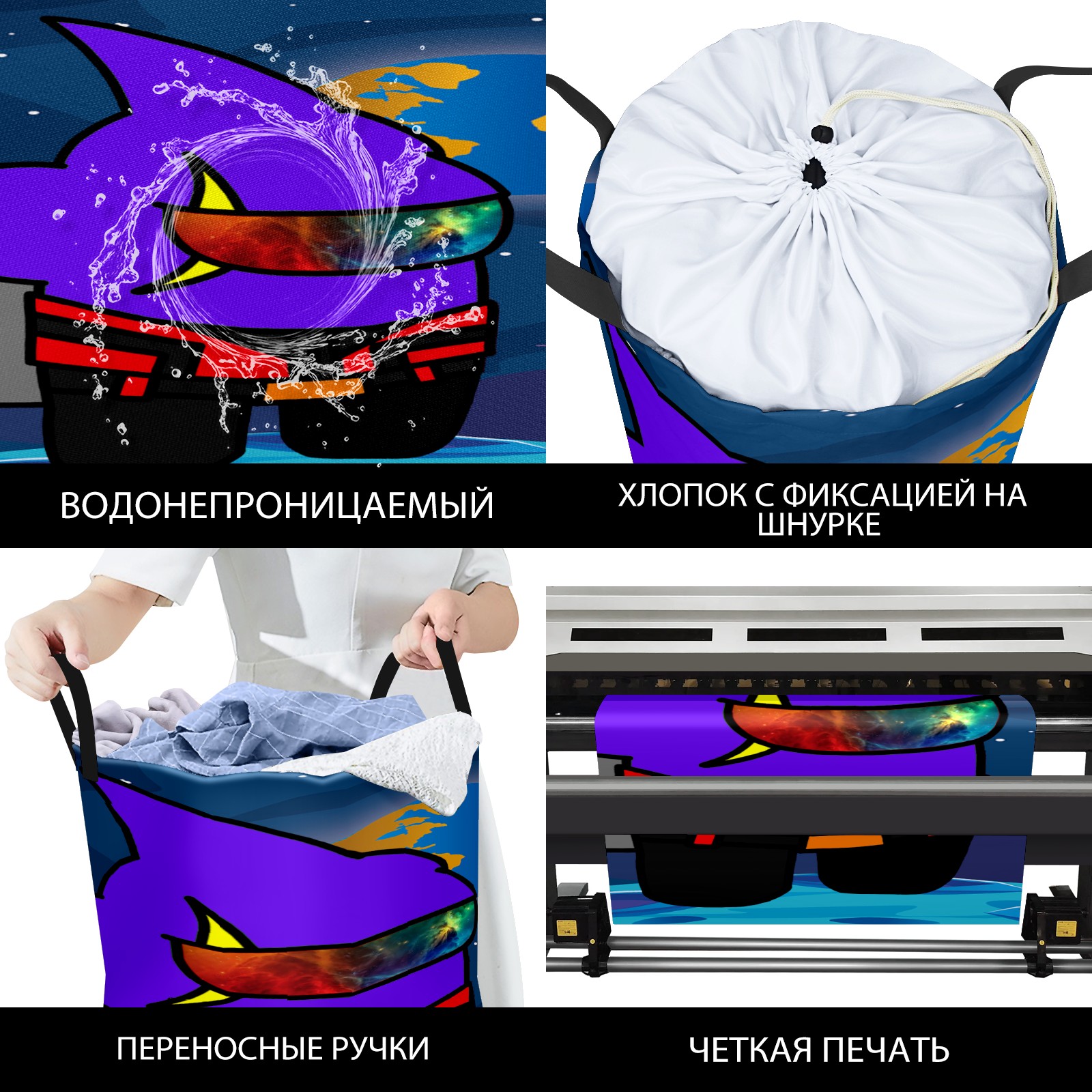 ВОДОНЕПРОНИЦАЕМЫЙ

ХЛОПОК С ФИКСАЦИЕЙ НА ШНУРКЕ

ПЕРЕНОСНЫЕ РУЧКИ

ЧЕТКАЯ ПЕЧАТЬ