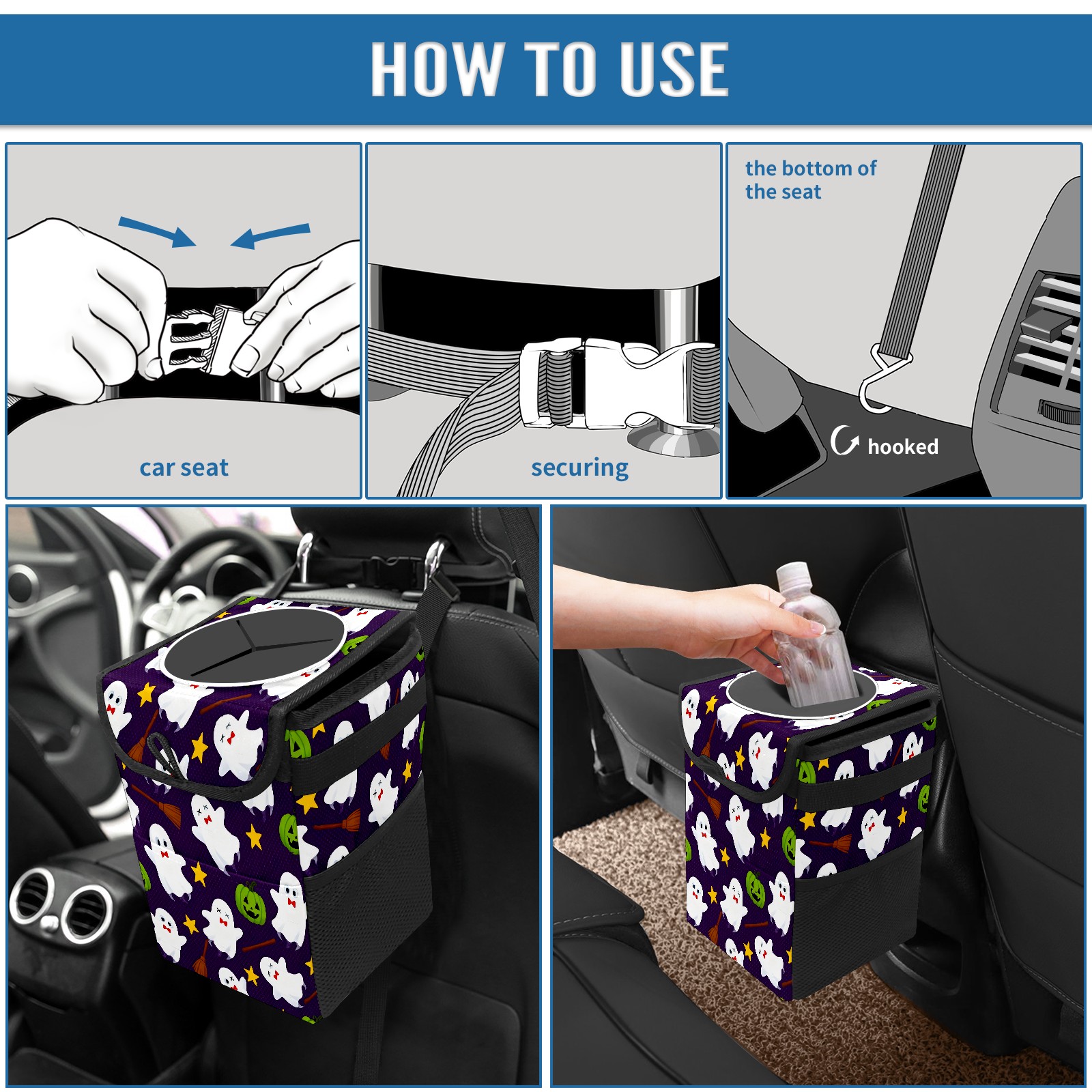 HOW TO USE

car seat

securing

the bottom of the seat

hooked