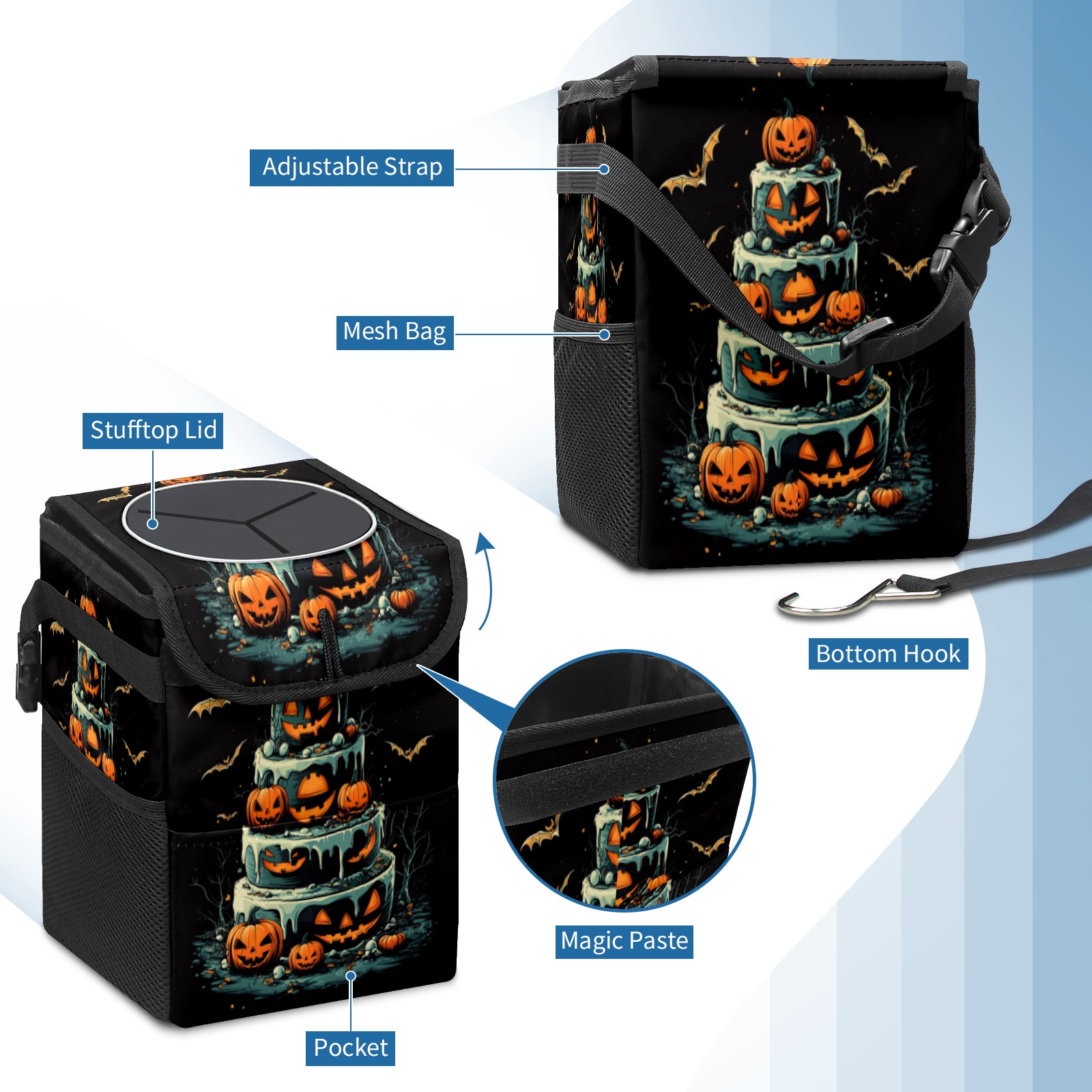 Adjustable Strap

Mesh Bag

Stufftop Lid

Bottom Hook

Magic Paste

Pocket