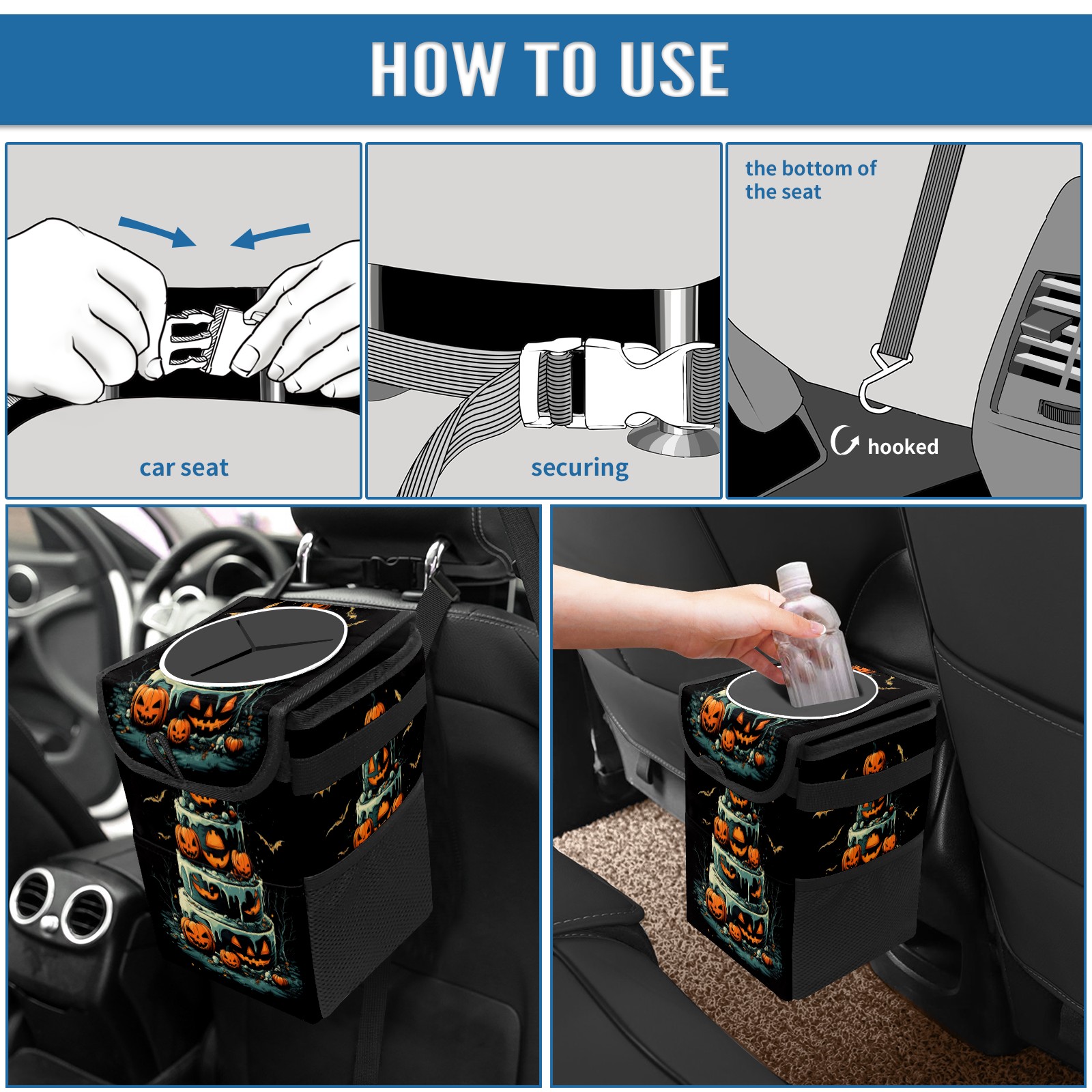 HOW TO USE

car seat

securing

the bottom of the seat

hooked