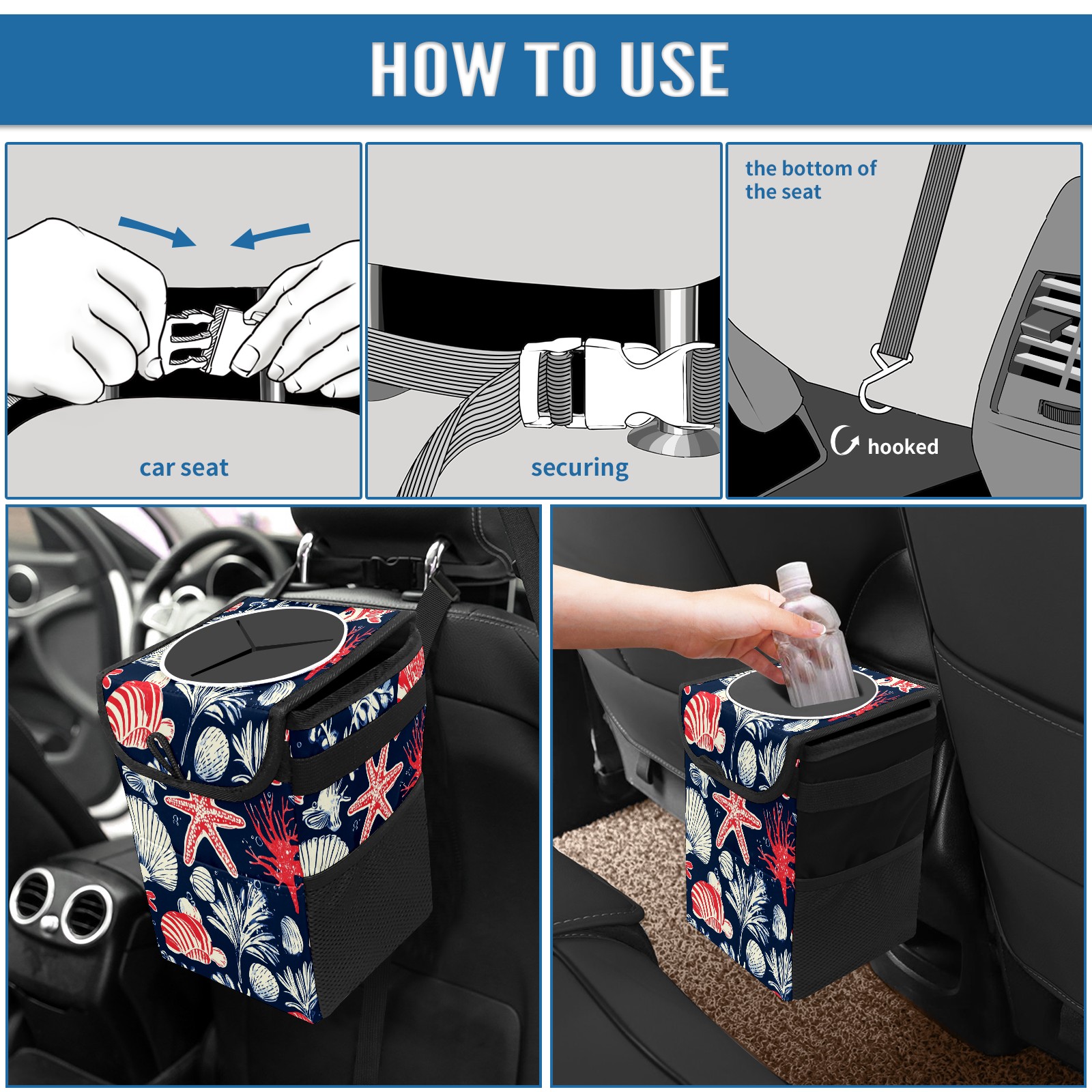 HOW TO USE

car seat

securing

the bottom of the seat

hooked