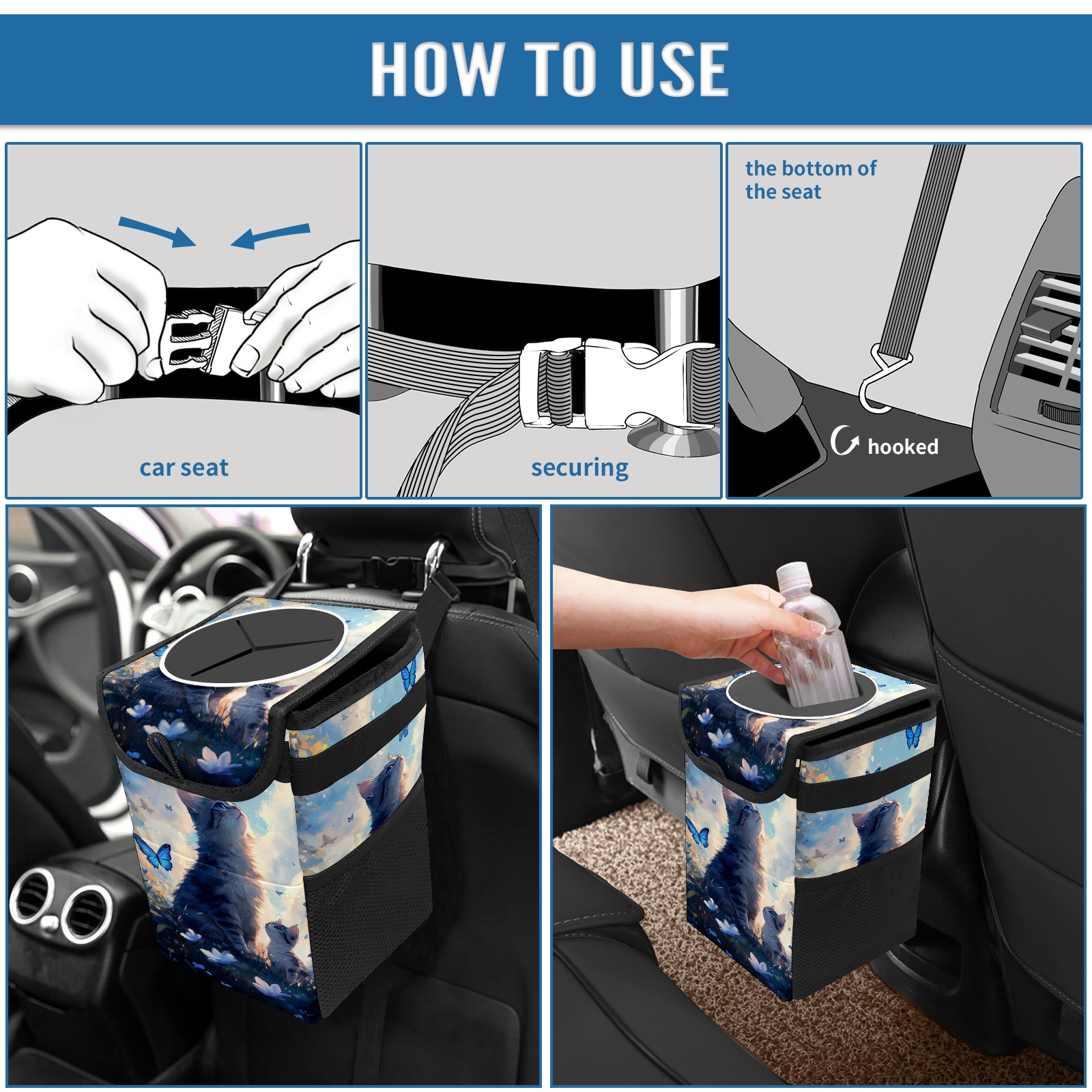 HOW TO USE

car seat

securing

the bottom of the seat

hooked