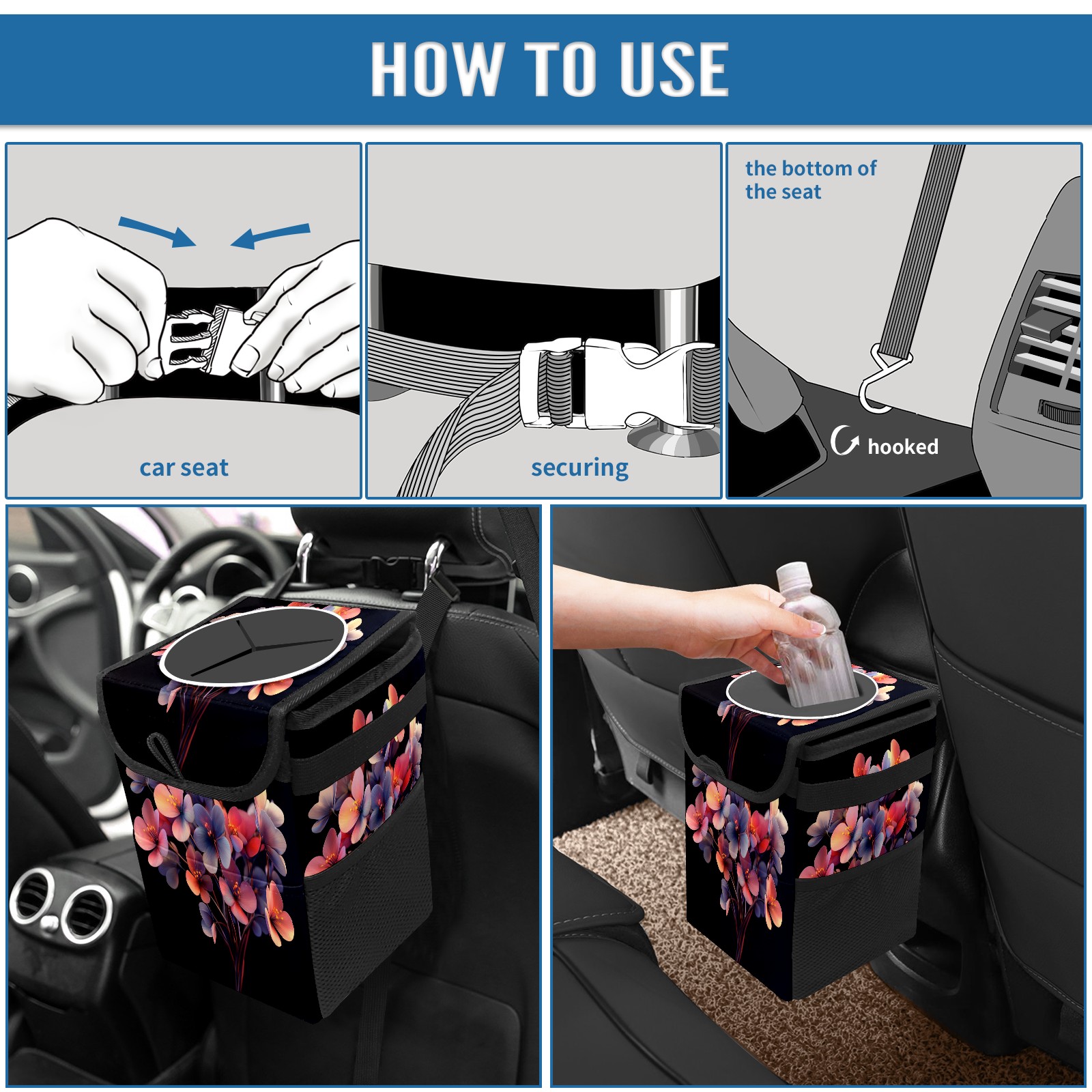 HOW TO USE

car seat

securing

the bottom of the seat

hooked