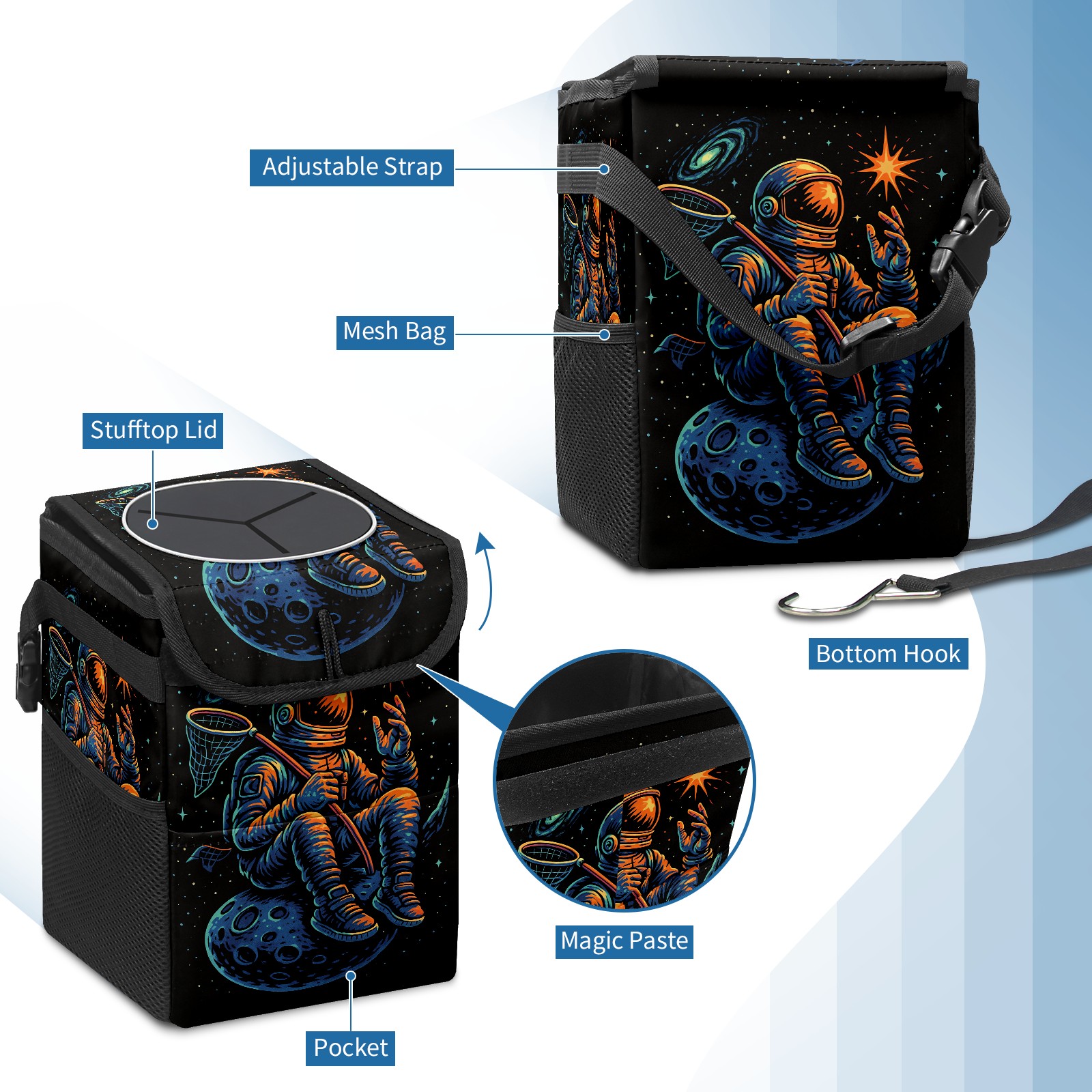 Adjustable Strap

Mesh Bag

Stufftop Lid

Bottom Hook

Magic Paste

Pocket