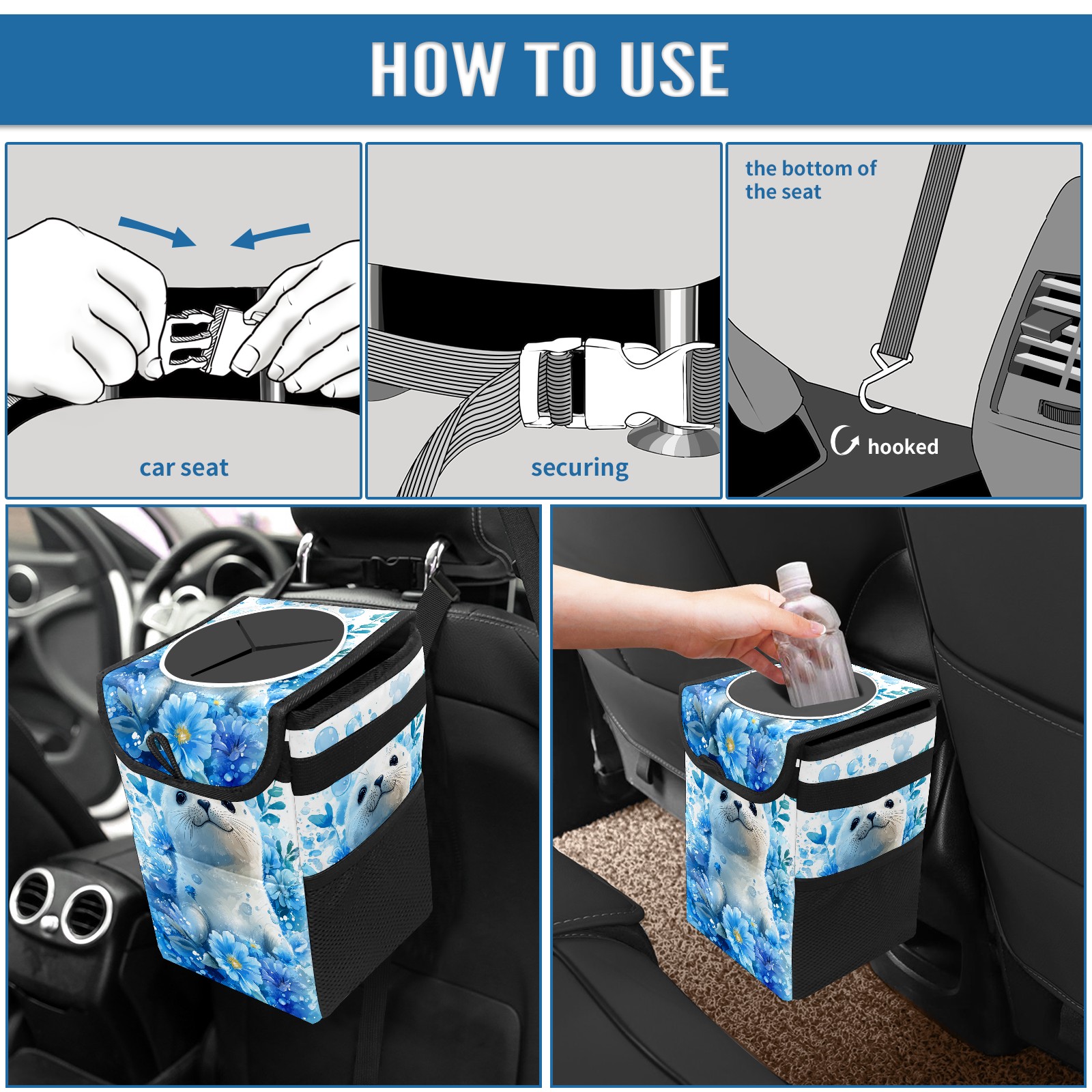 HOW TO USE

car seat

securing

the bottom of the seat

hooked