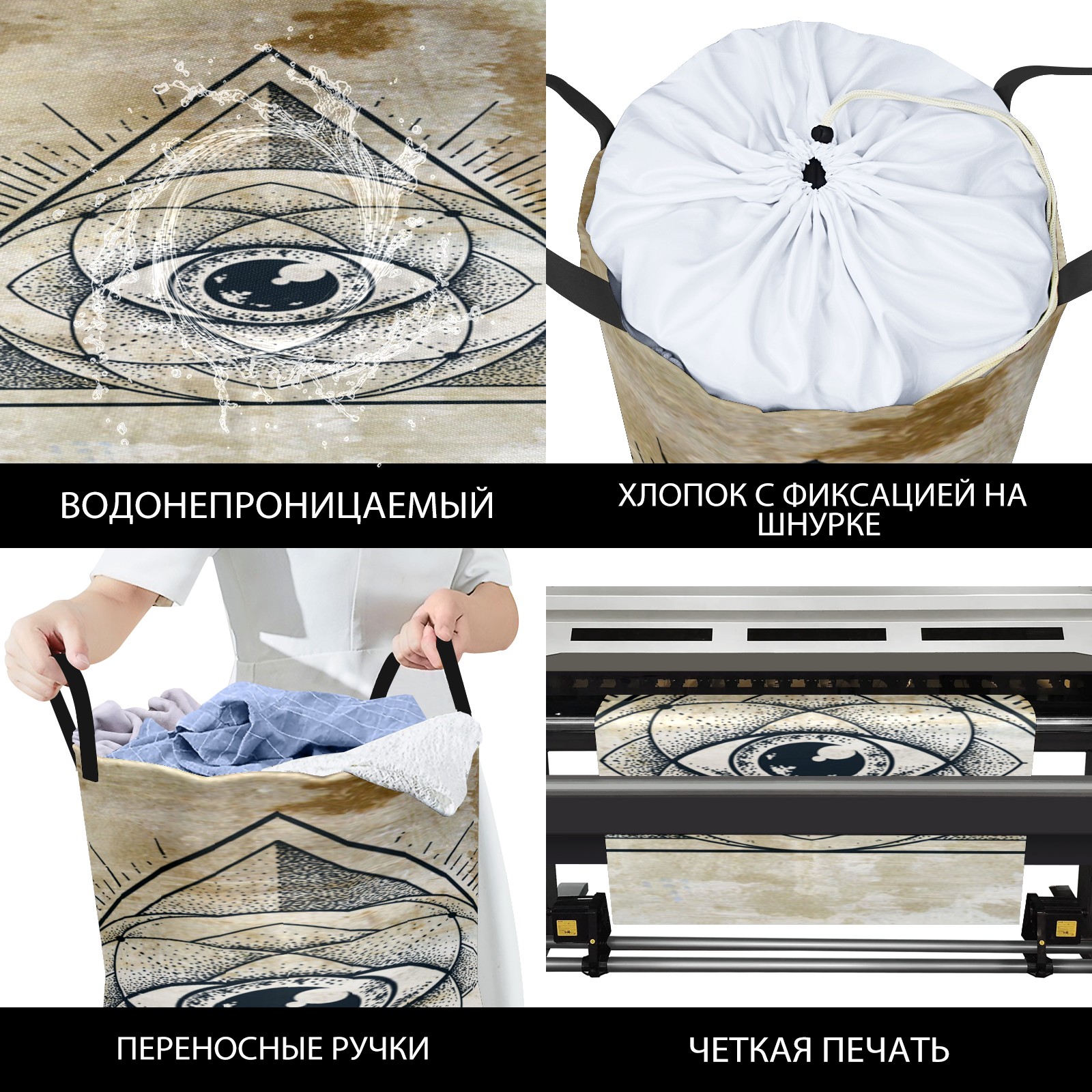 ВОДОНЕПРОНИЦАЕМЫЙ

ХЛОПОК С ФИКСАЦИЕЙ НА ШНУРКЕ

ПЕРЕНОСНЫЕ РУЧКИ

ЧЕТКАЯ ПЕЧАТЬ