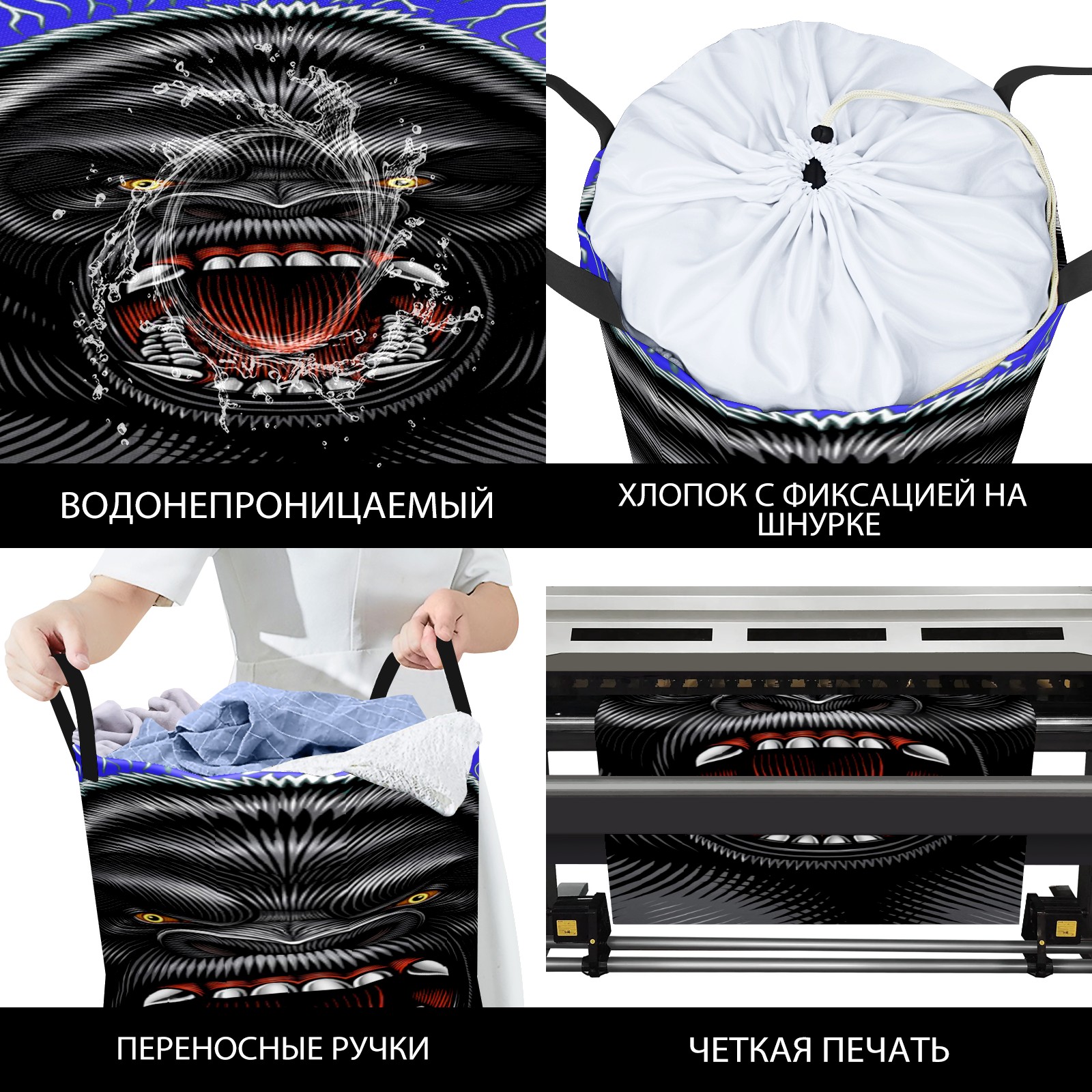 ВОДОНЕПРОНИЦАЕМЫЙ

ХЛОПОК С ФИКСАЦИЕЙ НА ШНУРКЕ

ПЕРЕНОСНЫЕ РУЧКИ

ЧЕТКАЯ ПЕЧАТЬ